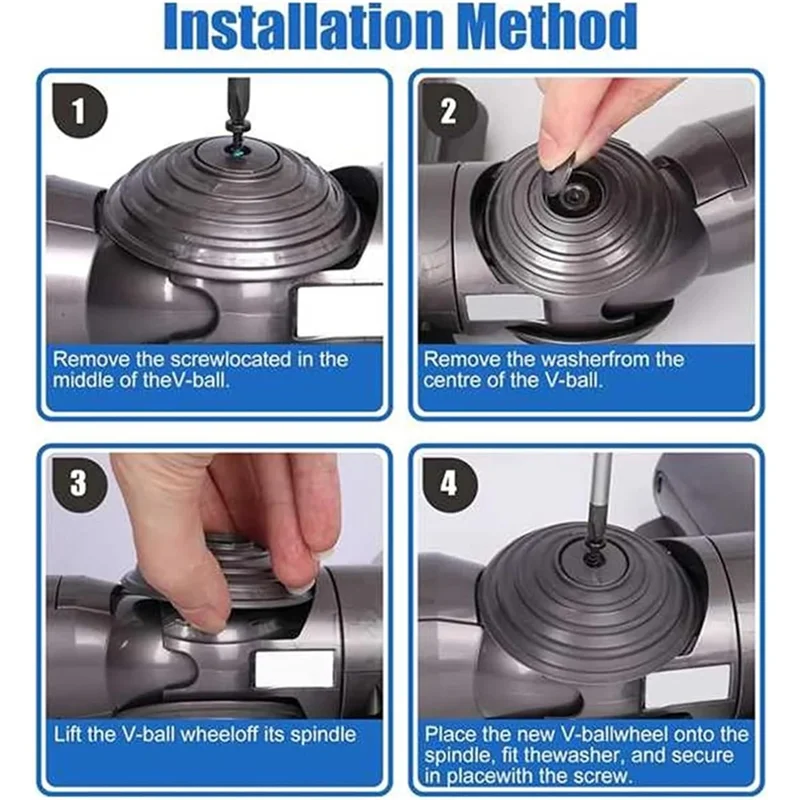 Installation Method

1

Remove the screwlocated in the middle of theV-ball.

2

Remove the washerfrom the centre of the V-ball.

3

Lift the V-ball wheeloff its spindle

4

Place the new V-ballwheel onto the spindle, fit thewasher, and secure in placewith the screw.