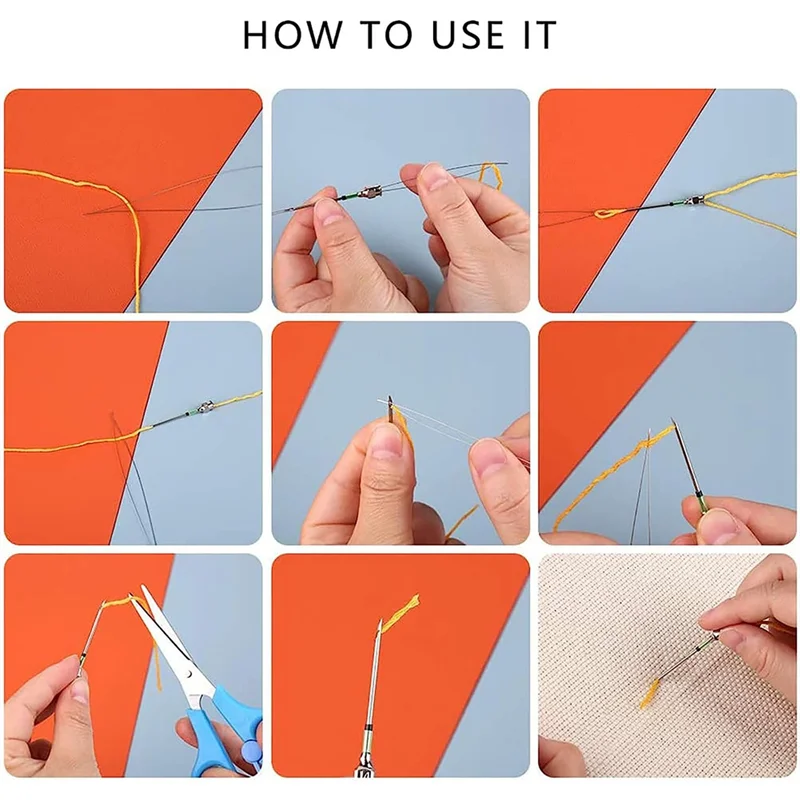 HOW TO USE IT