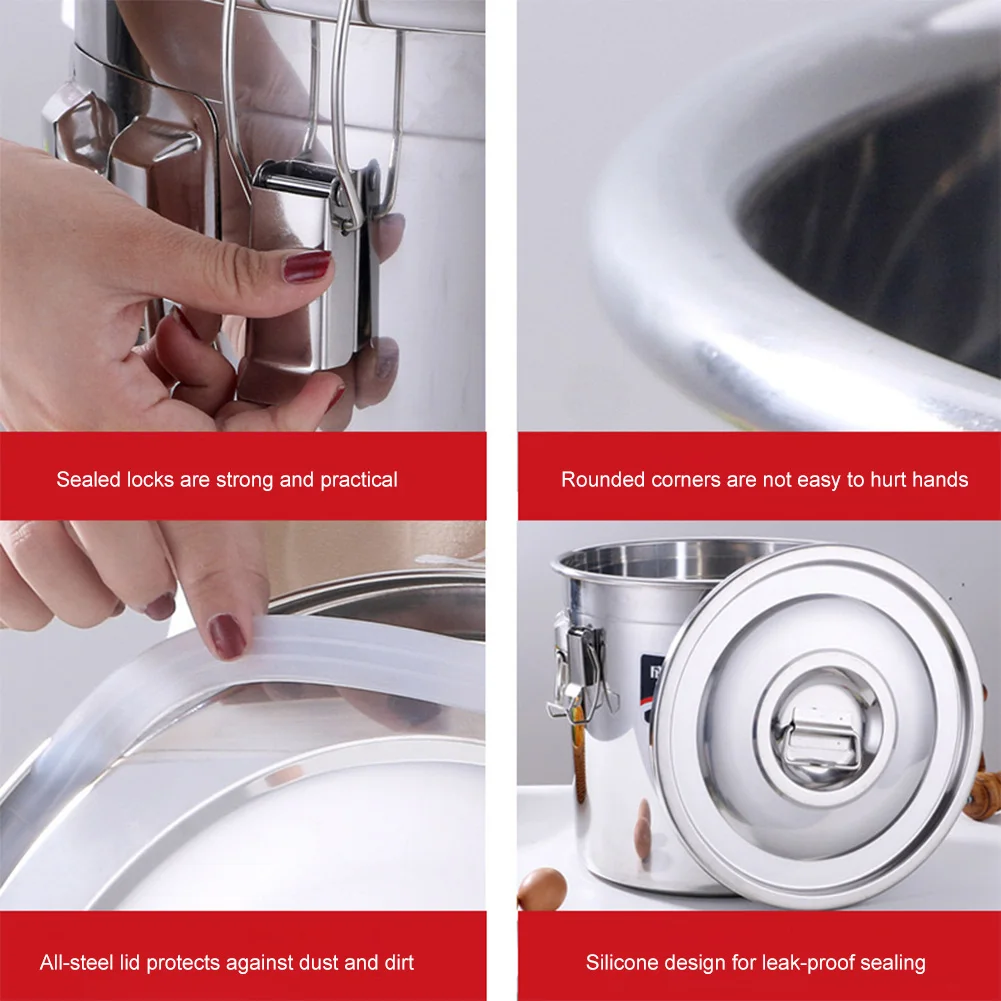 Sealed locks are strong and practical

Rounded corners are not easy to hurt hands

All-steel lid protects against dust and dirt

Silicone design for leak-proof sealing