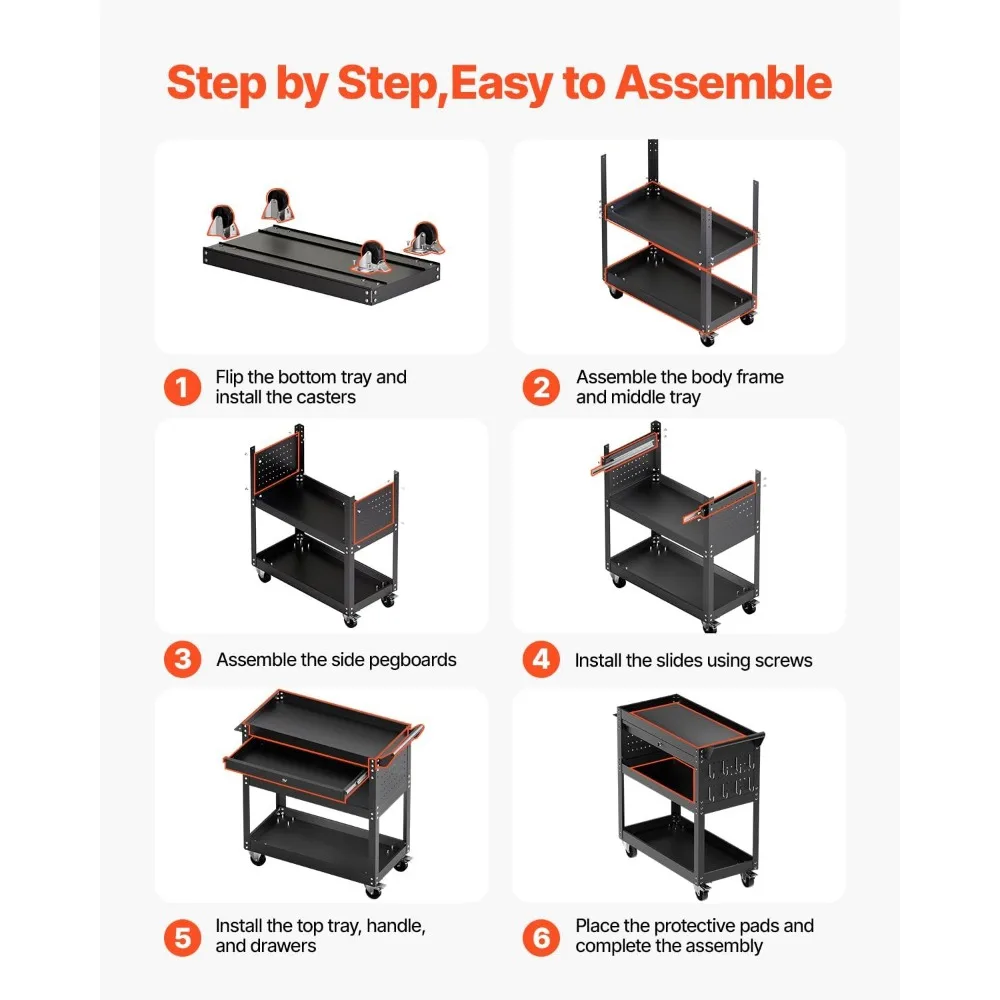 Step by Step,Easy to Assemble

1 Flip the bottom tray and install the casters

2 Assemble the body frame and middle tray

3 Assemble the side pegboards

4 Install the slides using screws

5 Install the top tray, handle, and drawers

6 Place the protective pads and complete the assembly