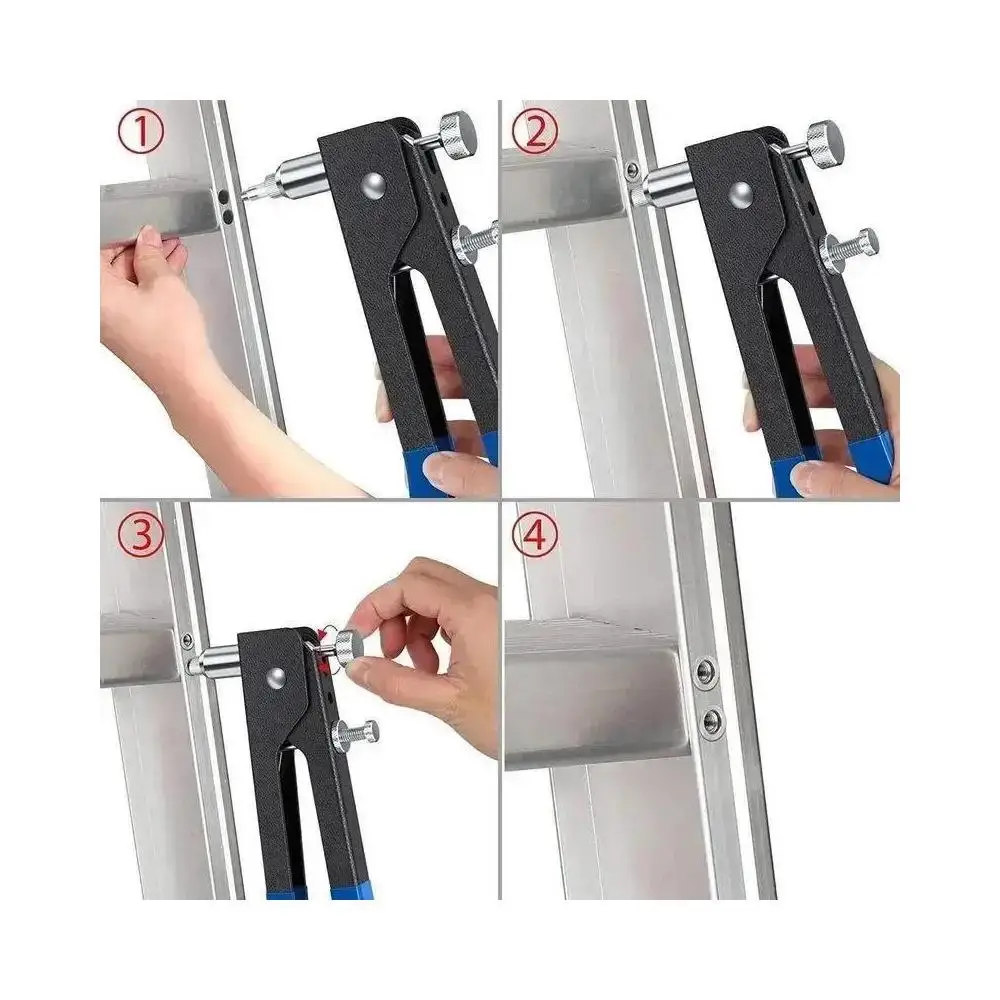 ①
②
③
④