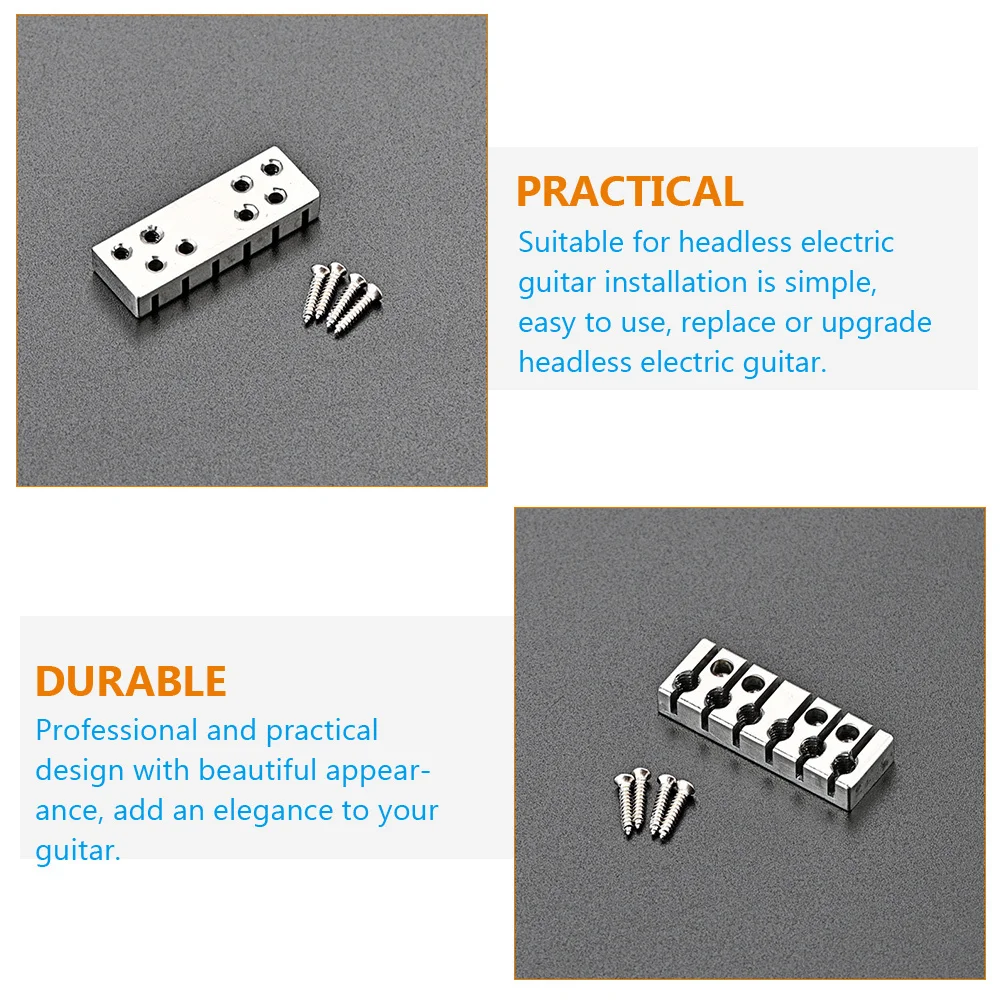 PRACTICAL

Suitable for headless electric guitar installation is simple, easy to use, replace or upgrade headless electric guitar.

DURABLE

Professional and practical design with beautiful appearance, add an elegance to your guitar.