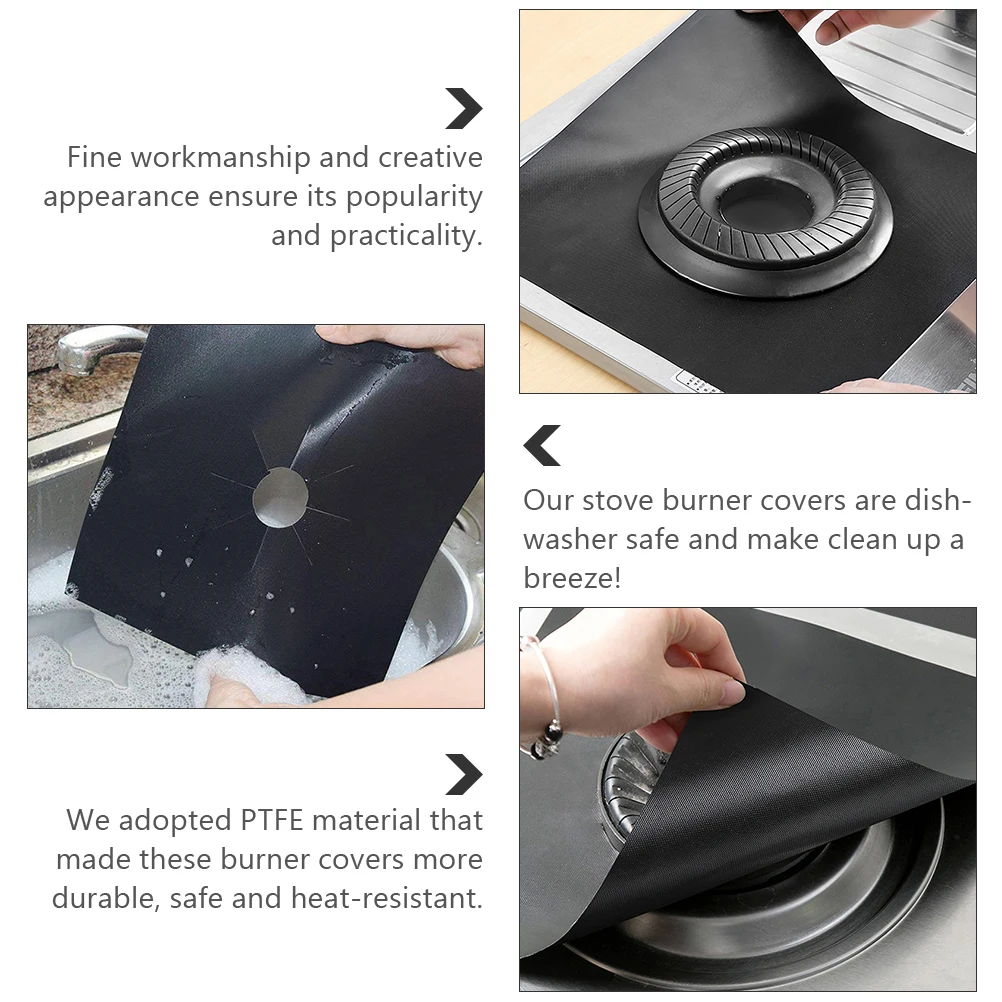 Fine workmanship and creative appearance ensure its popularity and practicality.

Our stove burner covers are dishwasher safe and make clean up a breeze!

We adopted PTFE material that made these burner covers more durable, safe and heat-resistant.