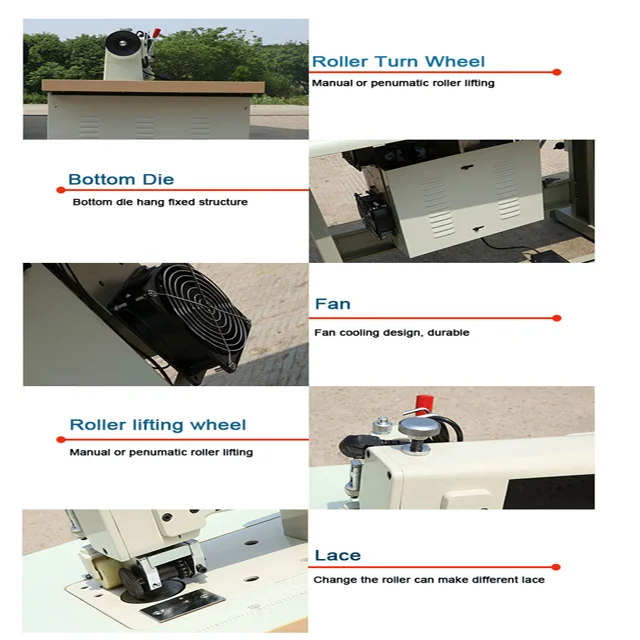 Roller Turn Wheel
Manual or penumatic roller lifting

Bottom Die
Bottom die hang fixed structure

Fan
Fan cooling design, durable

Roller lifting wheel
Manual or penumatic roller lifting

Lace
Change the roller can make different lace