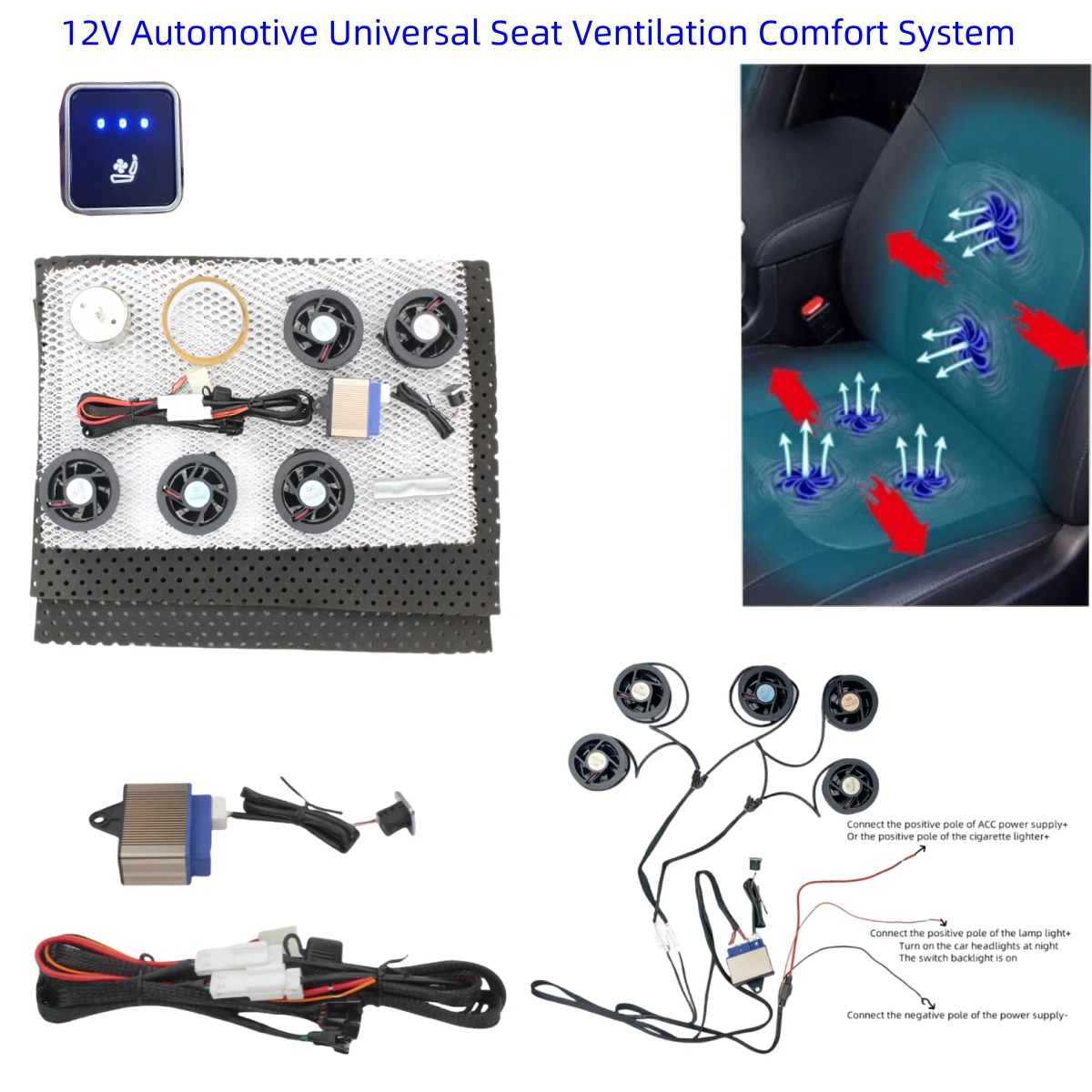 12V Automotive Universal Seat Ventilation Comfort System

Connect the positive pole of ACC power supply+
Or the positive pole of the cigarette lighter+

Connect the positive pole of the lamp light+
Turn on the car headlights at night
The switch backlight is on

Connect the negative pole of the power supply-