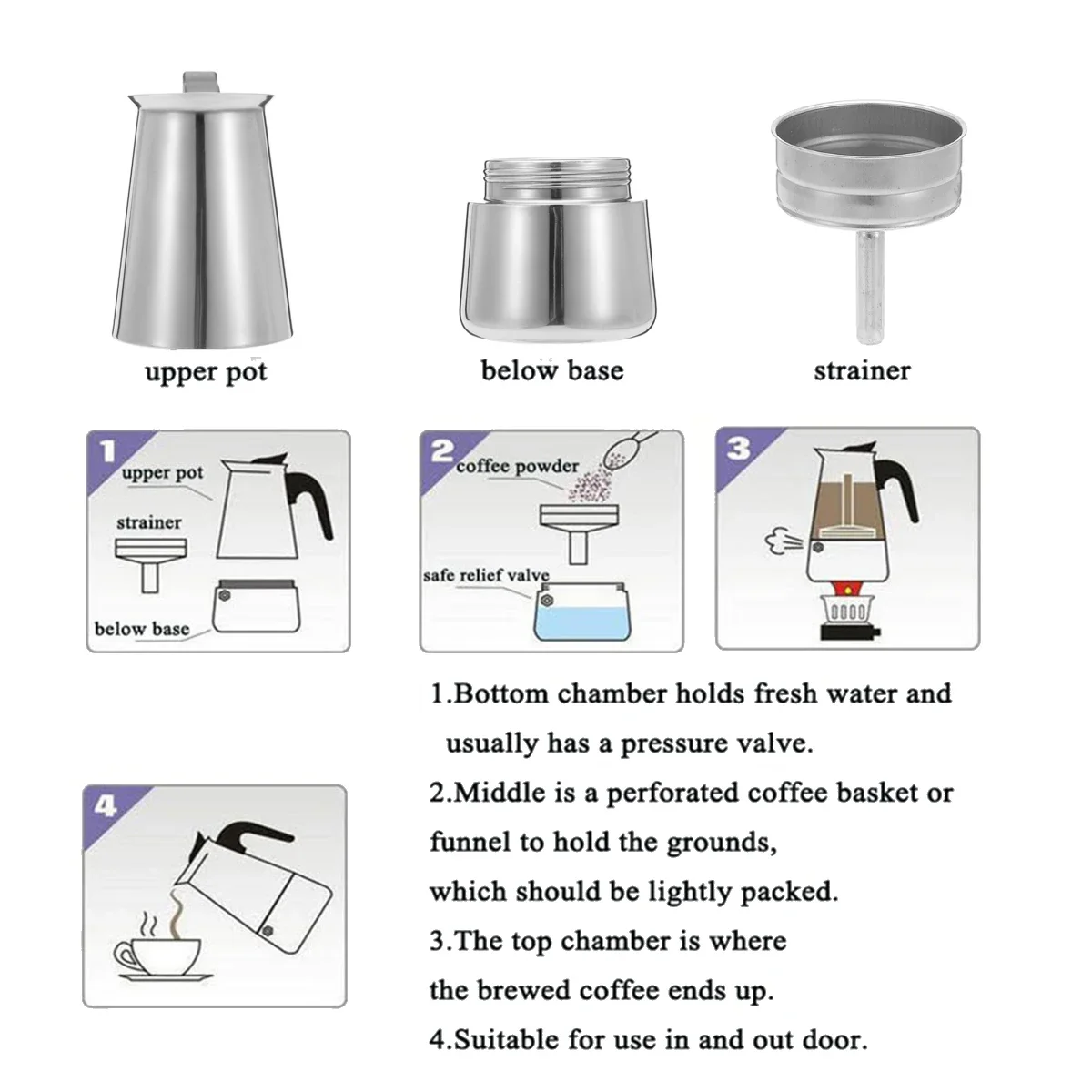 upper pot

below base

strainer

1

upper pot

strainer

below base

2

coffee powder

safe relief valve

3

4

1.Bottom chamber holds fresh water and usually has a pressure valve.

2.Middle is a perforated coffee basket or funnel to hold the grounds, which should be lightly packed.

3.The top chamber is where the brewed coffee ends up.

4.Suitable for use in and out door.