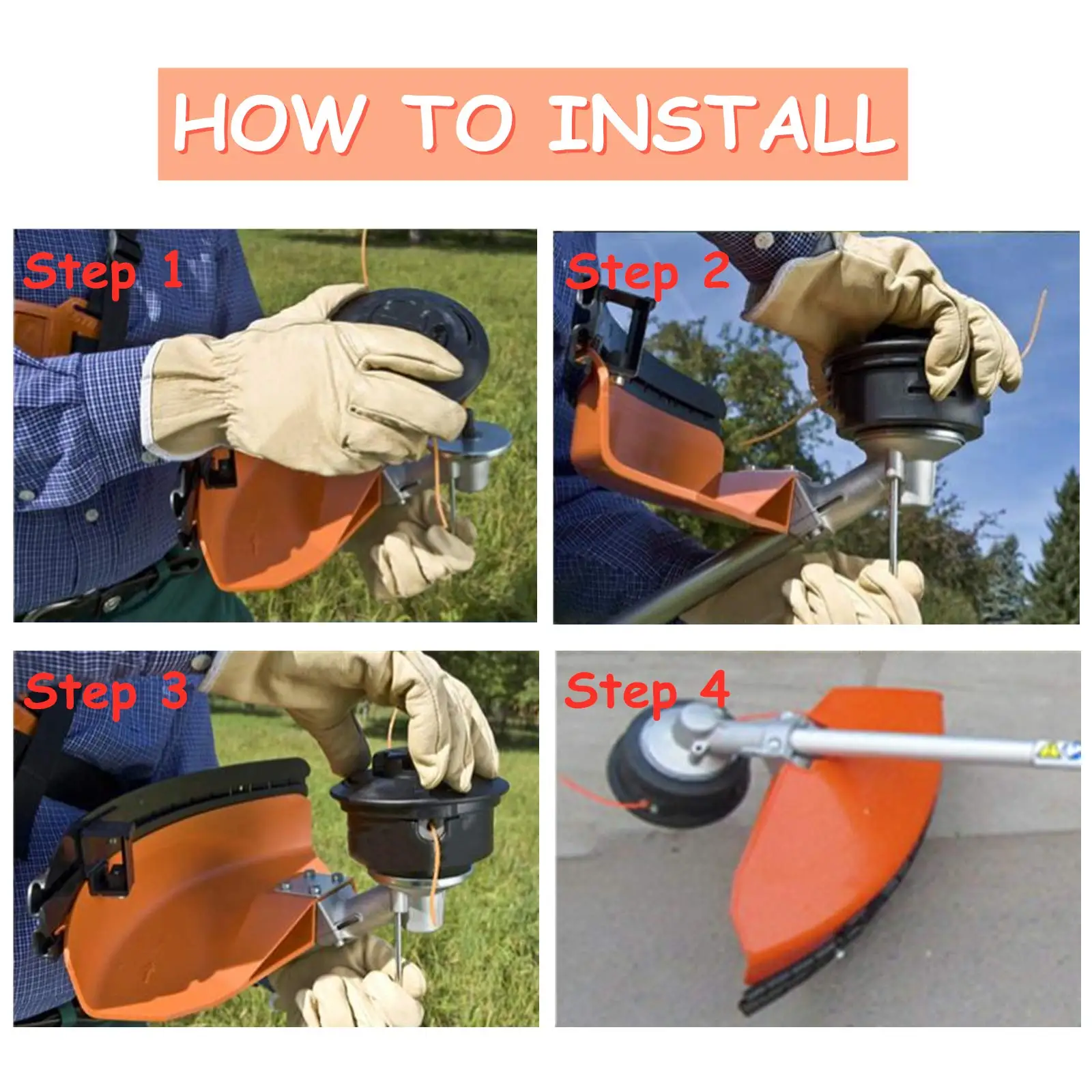 HOW TO INSTALL

Step 1

Step 2

Step 3

Step 4