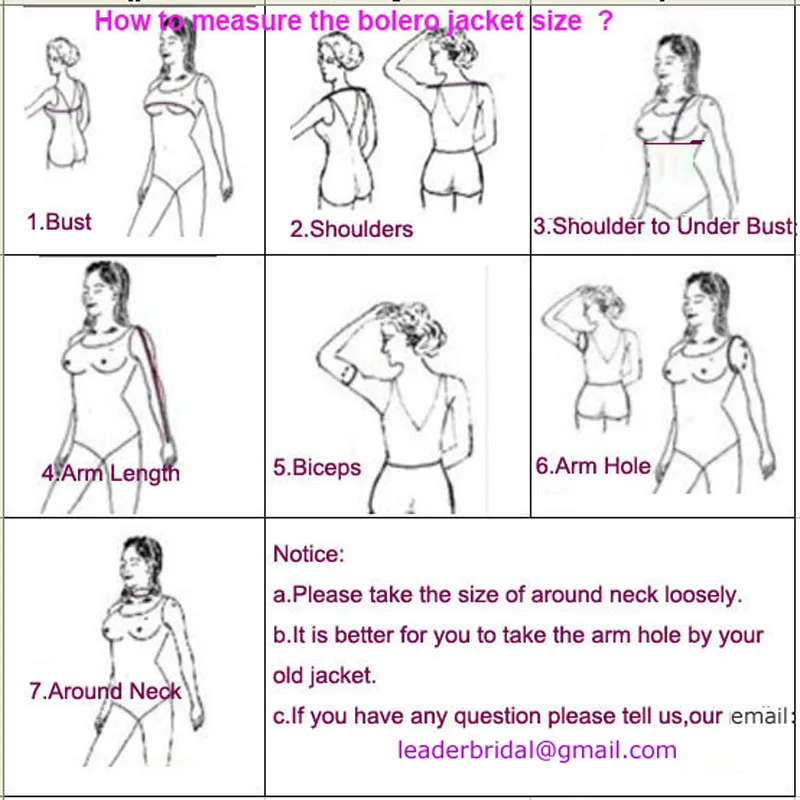 How to measure the bolero jacket size ?

1.Bust

2.Shoulders

3.Shoulder to Under Bust

4.Arm Length

5.Biceps

6.Arm Hole

7.Around Neck

Notice:

a.Please take the size of around neck loosely.

b.It is better for you to take the arm hole by your old jacket.

c.If you have any question please tell us,our email:

leaderbridal@gmail.com