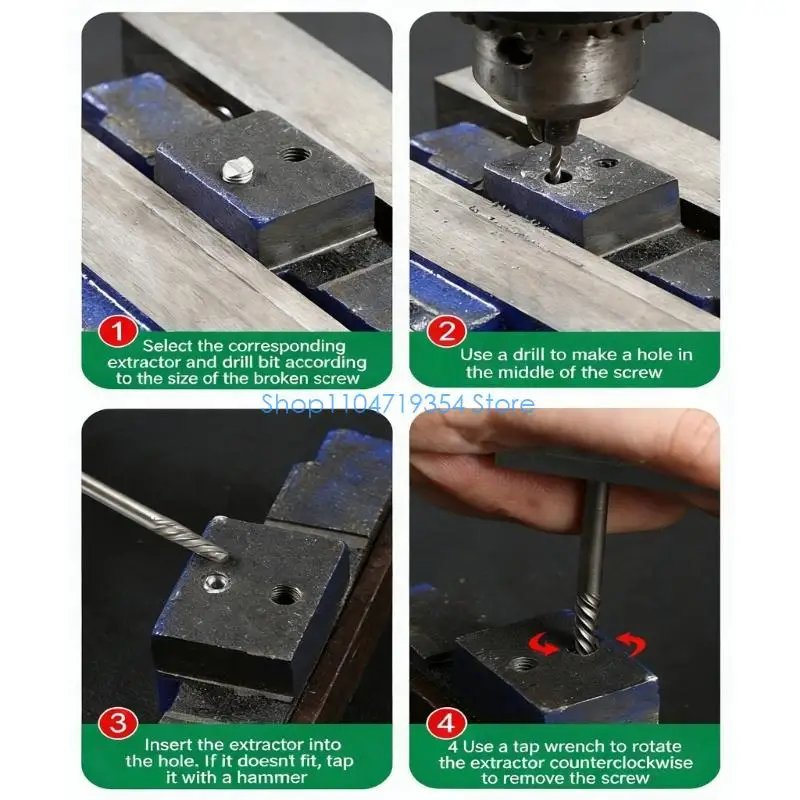 1
Select the corresponding extractor and drill bit according to the size of the broken screw

2
Use a drill to make a hole in the middle of the screw

Shop1104719354 Store

3
Insert the extractor into the hole. If it doesnt fit, tap it with a hammer

4
4 Use a tap wrench to rotate the extractor counterclockwise to remove the screw