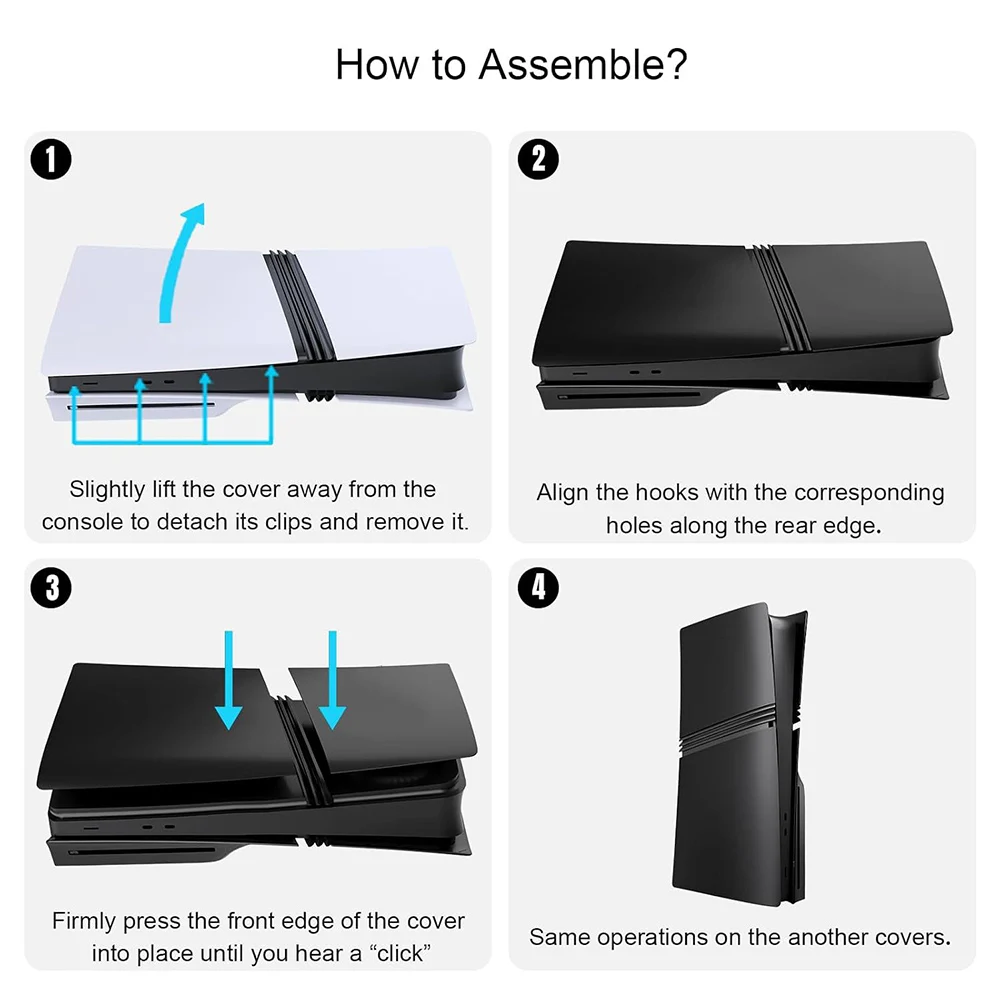 How to Assemble?

1

Slightly lift the cover away from the console to detach its clips and remove it.

2

Align the hooks with the corresponding holes along the rear edge.

3

Firmly press the front edge of the cover into place until you hear a “click”

4

Same operations on the another covers.