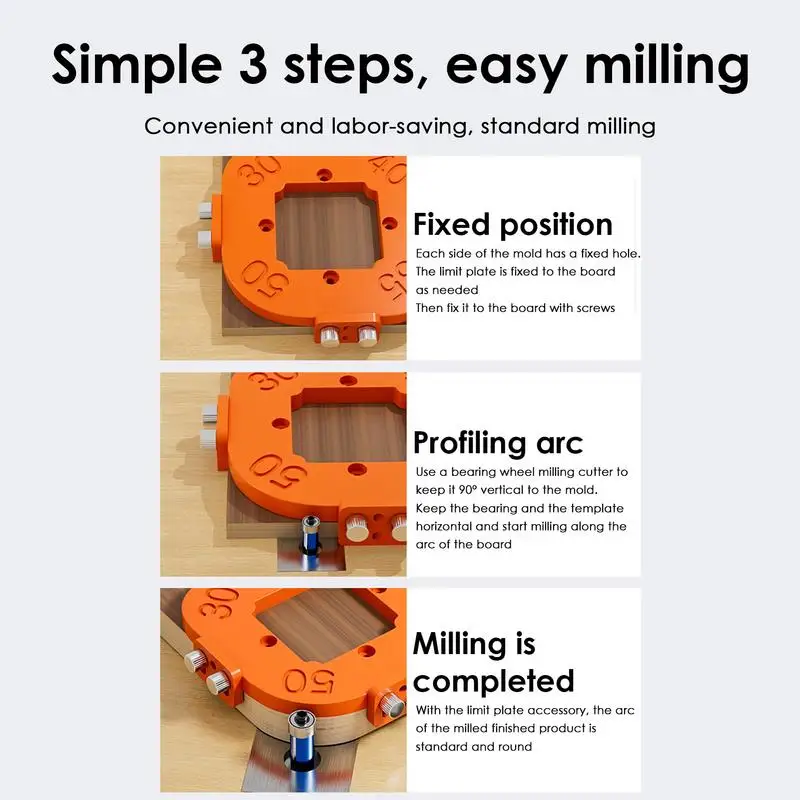 Simple 3 steps, easy milling

Convenient and labor-saving, standard milling

30
40
50
35

Fixed position

Each side of the mold has a fixed hole. The limit plate is fixed to the board as needed
Then fix it to the board with screws

30
50

Profiling arc

Use a bearing wheel milling cutter to keep it 90° vertical to the mold. Keep the bearing and the template horizontal and start milling along the arc of the board

30
50

Milling is completed

With the limit plate accessory, the arc of the milled finished product is standard and round