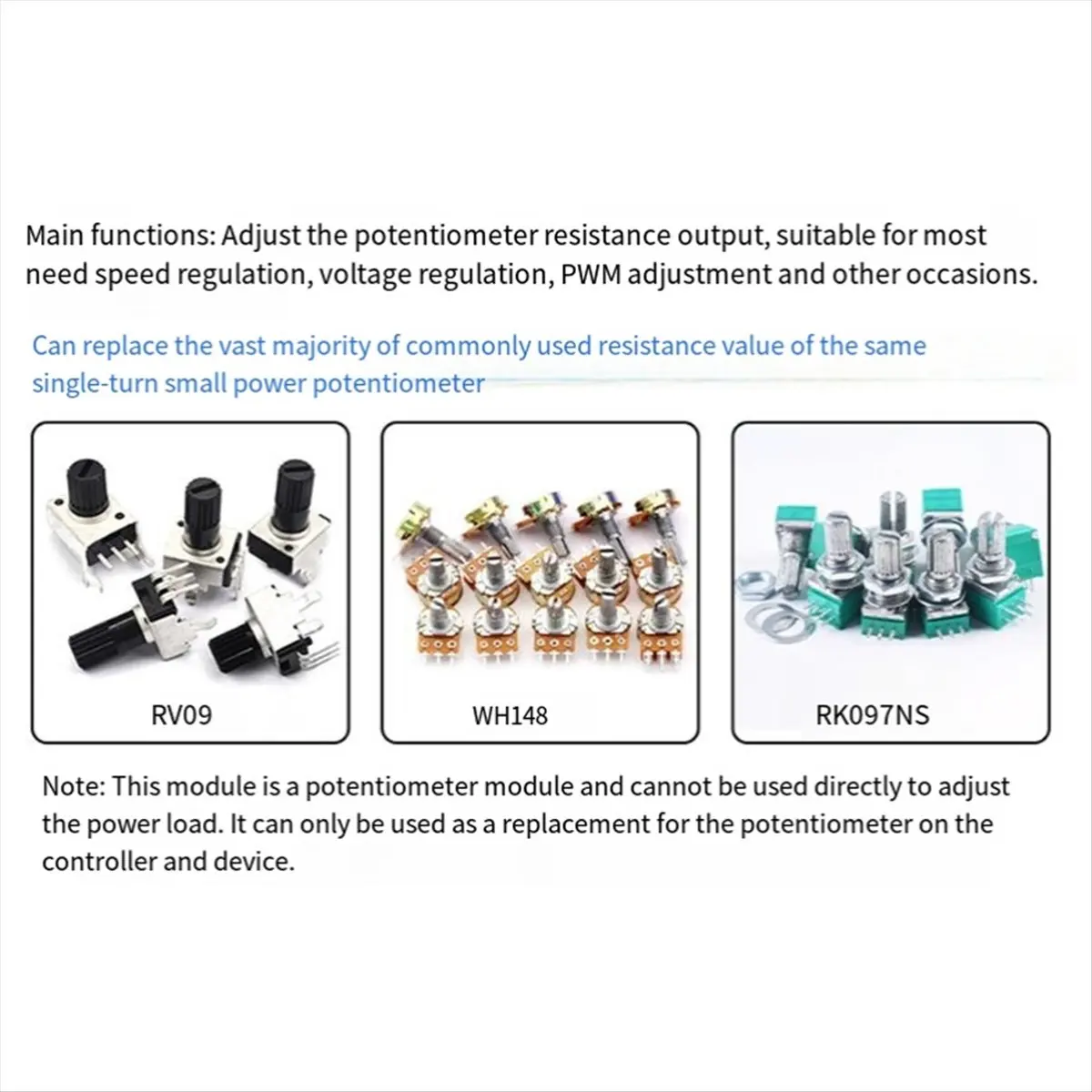 Main functions: Adjust the potentiometer resistance output, suitable for most need speed regulation, voltage regulation, PWM adjustment and other occasions.

Can replace the vast majority of commonly used resistance value of the same single-turn small power potentiometer

RV09

WH148

RK097NS

Note: This module is a potentiometer module and cannot be used directly to adjust the power load. It can only be used as a replacement for the potentiometer on the controller and device.