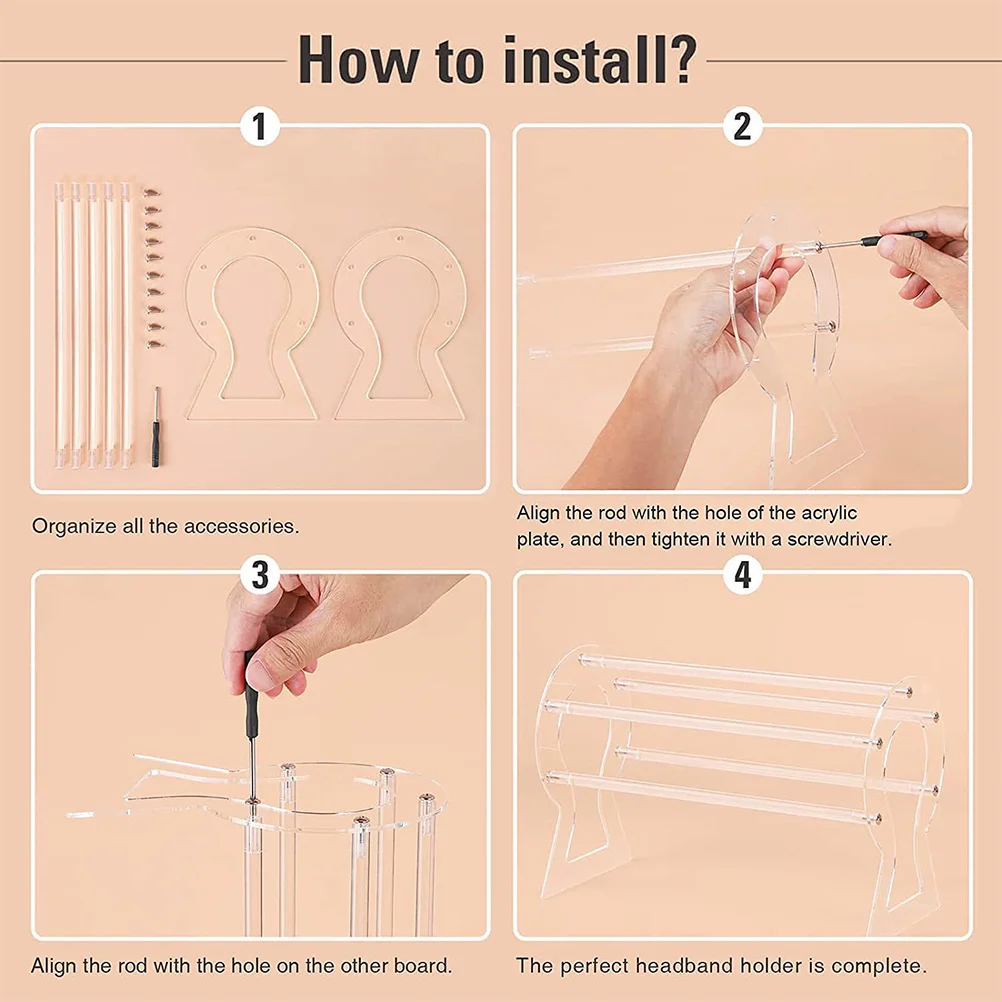 How to install?

1

Organize all the accessories.

2

Align the rod with the hole of the acrylic plate, and then tighten it with a screwdriver.

3

Align the rod with the hole on the other board.

4

The perfect headband holder is complete.