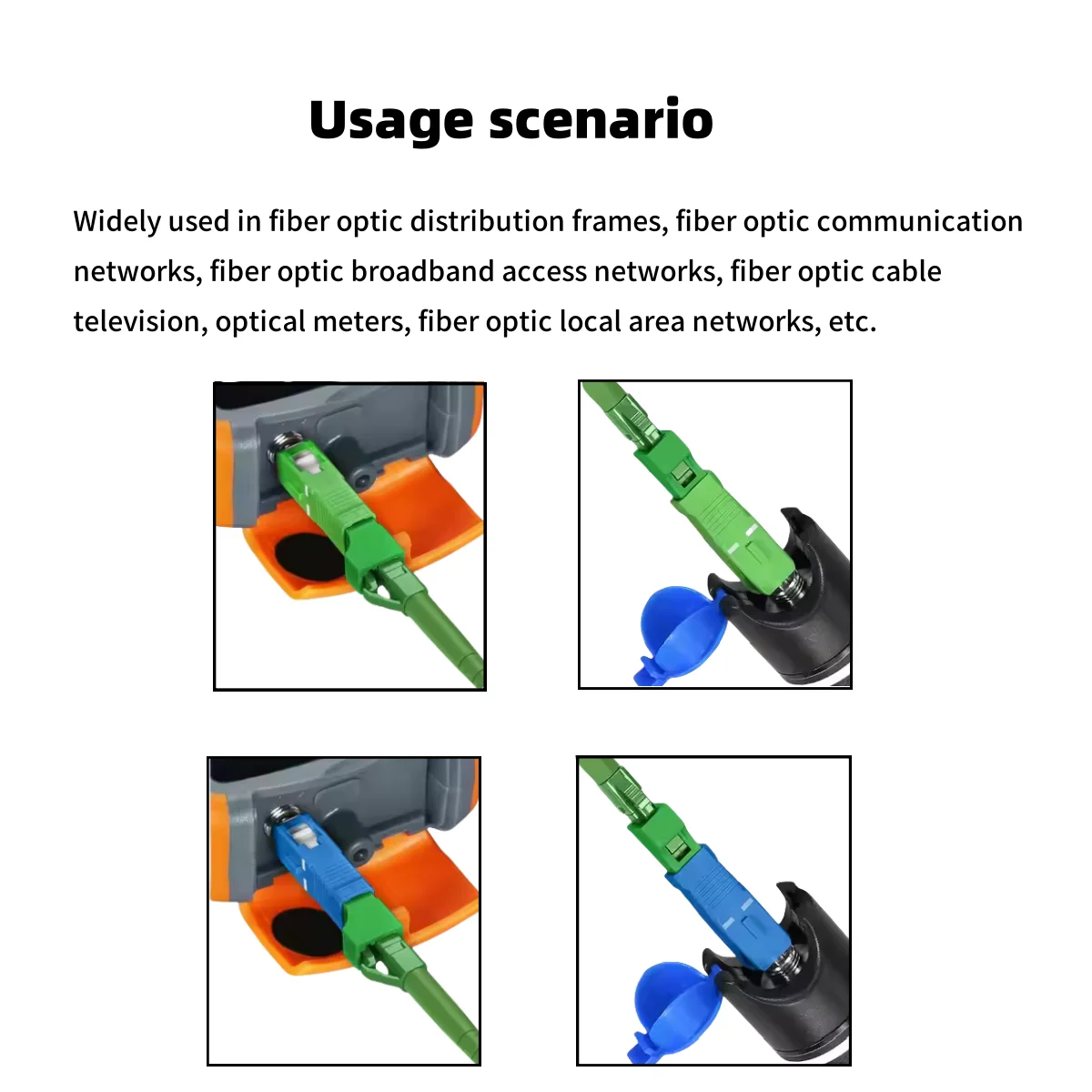 Usage scenario

Widely used in fiber optic distribution frames, fiber optic communication networks, fiber optic broadband access networks, fiber optic cable television, optical meters, fiber optic local area networks, etc.