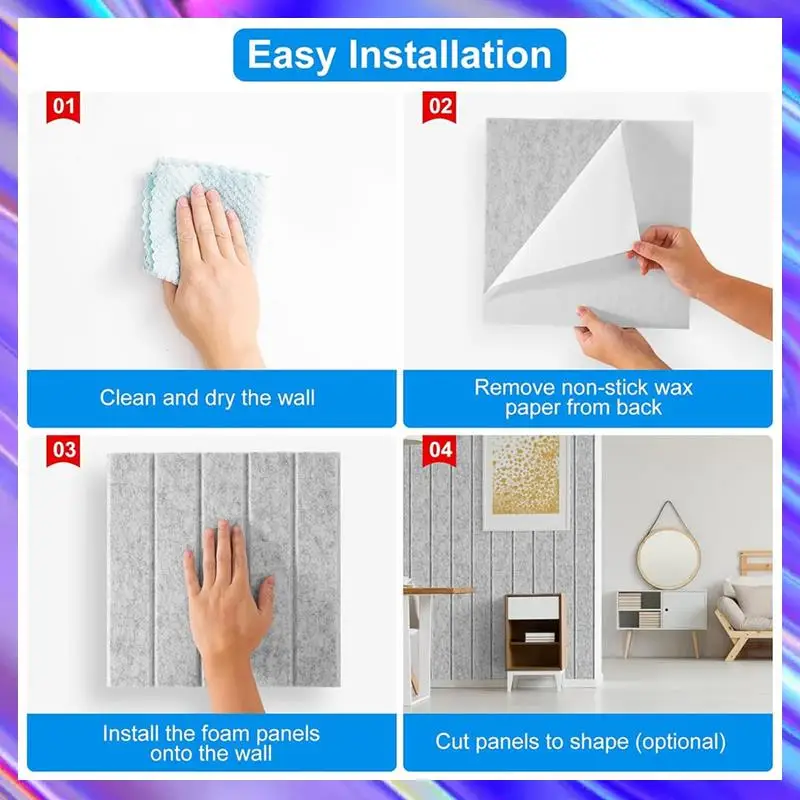 Easy Installation

01

Clean and dry the wall

02

Remove non-stick wax paper from back

03

Install the foam panels onto the wall

04

Cut panels to shape (optional)