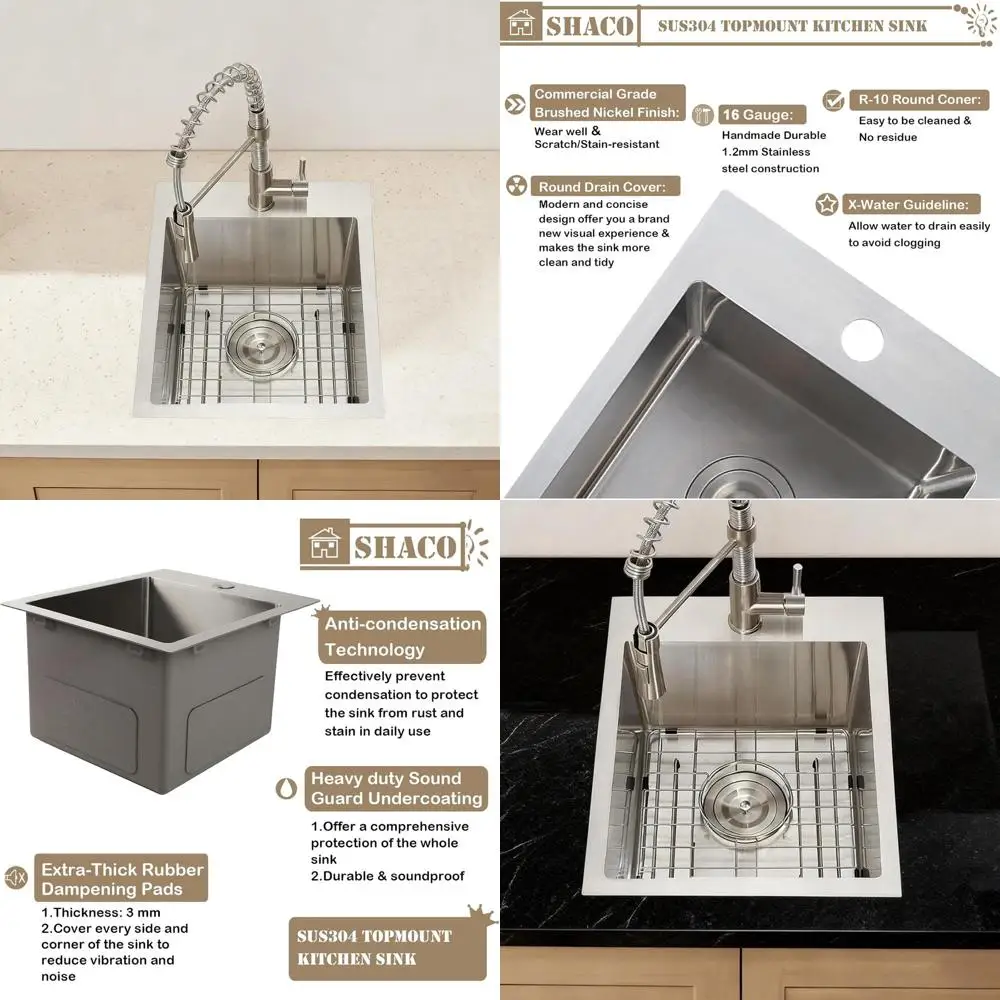 SHACO

SUS304 TOPMOUNT KITCHEN SINK

Commercial Grade Brushed Nickel Finish:
Wear well & Scratch/Stain-resistant

16 Gauge:
Handmade Durable 1.2mm Stainless steel construction

R-10 Round Coner:
Easy to be cleaned & No residue

Round Drain Cover:
Modern and concise design offer you a brand new visual experience & makes the sink more clean and tidy

X-Water Guideline:
Allow water to drain easily to avoid clogging

SHACO

Anti-condensation Technology
Effectively prevent condensation to protect the sink from rust and stain in daily use

Heavy duty Sound Guard Undercoating
1.Offer a comprehensive protection of the whole sink
2.Durable & soundproof

Extra-Thick Rubber Dampening Pads
1.Thickness: 3 mm
2.Cover every side and corner of the sink to reduce vibration and noise

SUS304 TOPMOUNT KITCHEN SINK