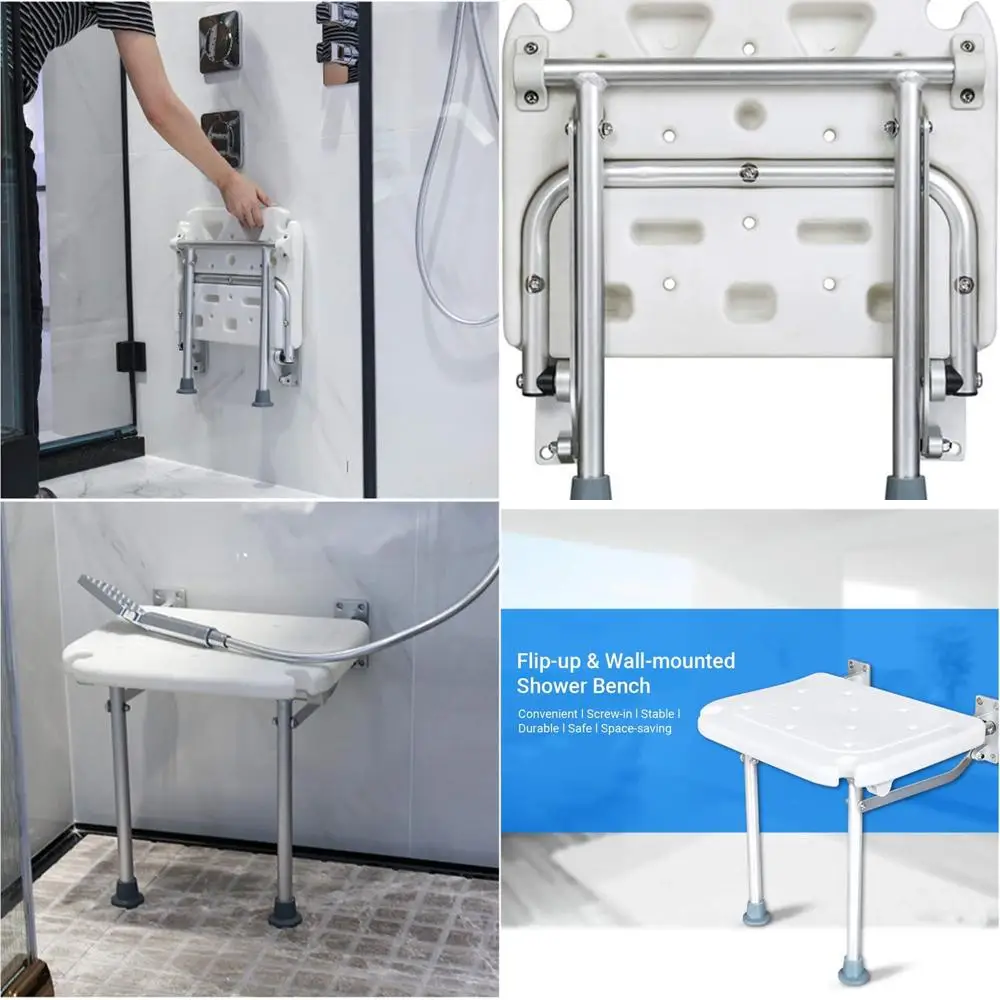 Flip-up & Wall-mounted
Shower Bench

Convenient | Screw-in | Stable | Durable | Safe | Space-saving