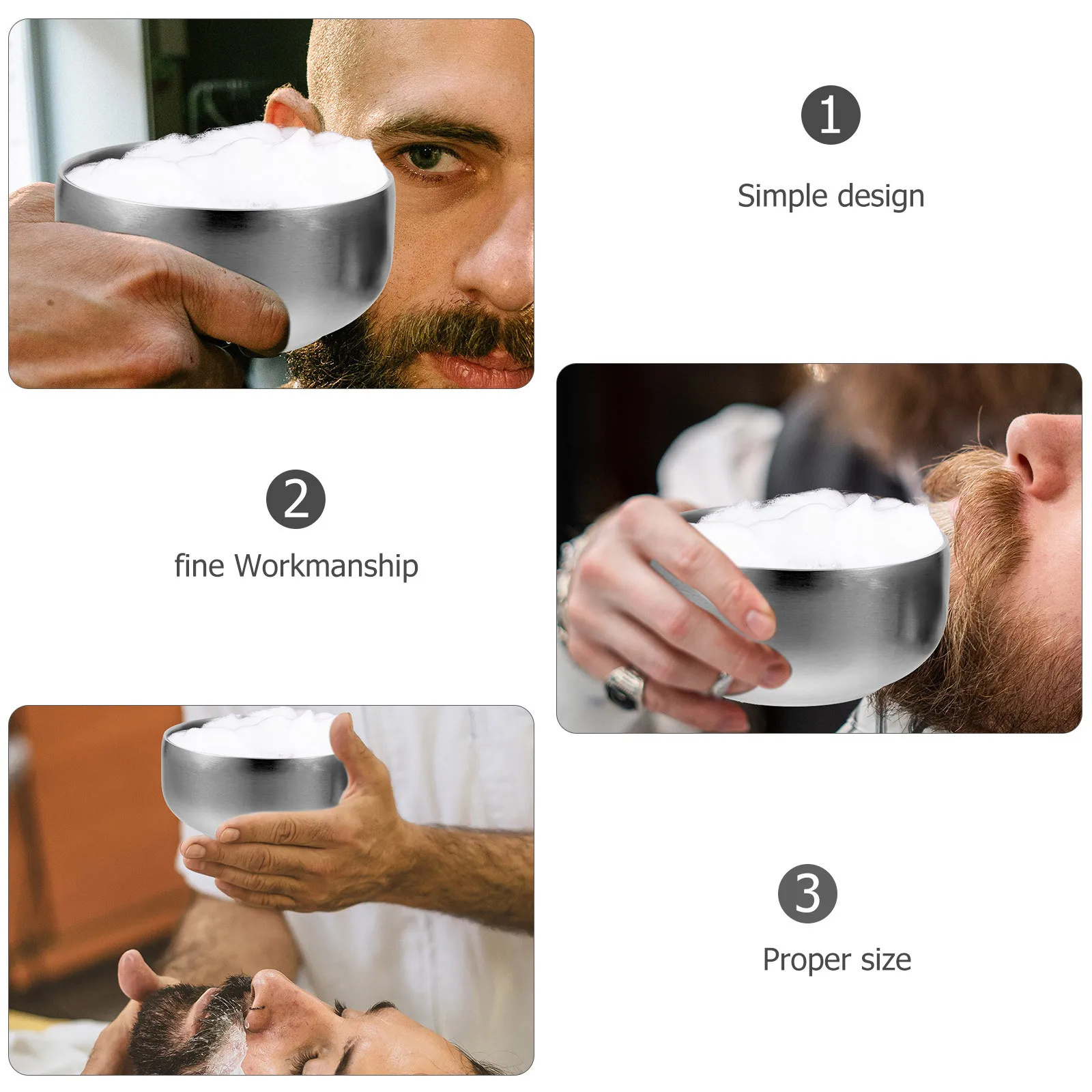 1

Simple design

2

fine Workmanship

3

Proper size