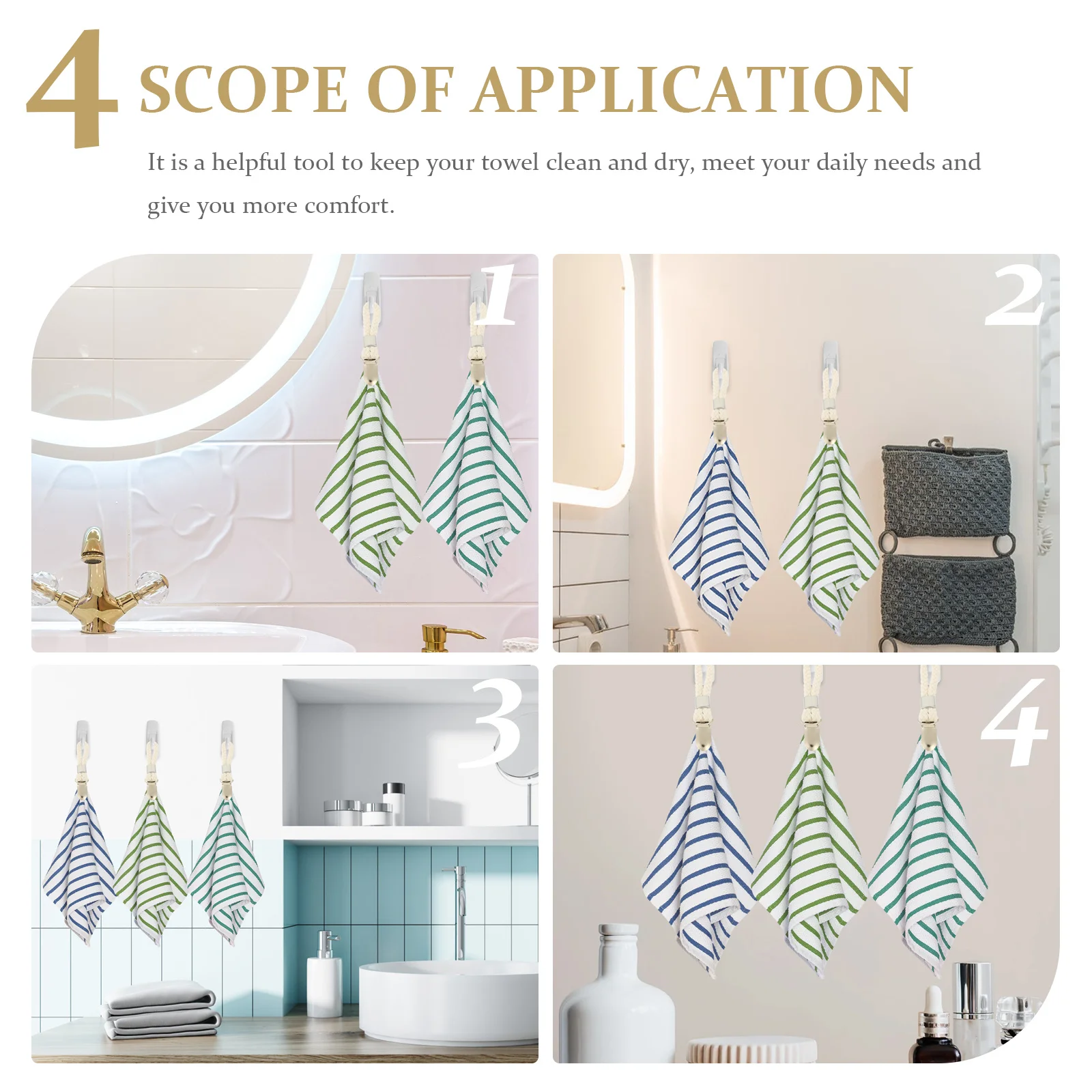 4 SCOPE OF APPLICATION

It is a helpful tool to keep your towel clean and dry, meet your daily needs and give you more comfort.

1

2

3

4