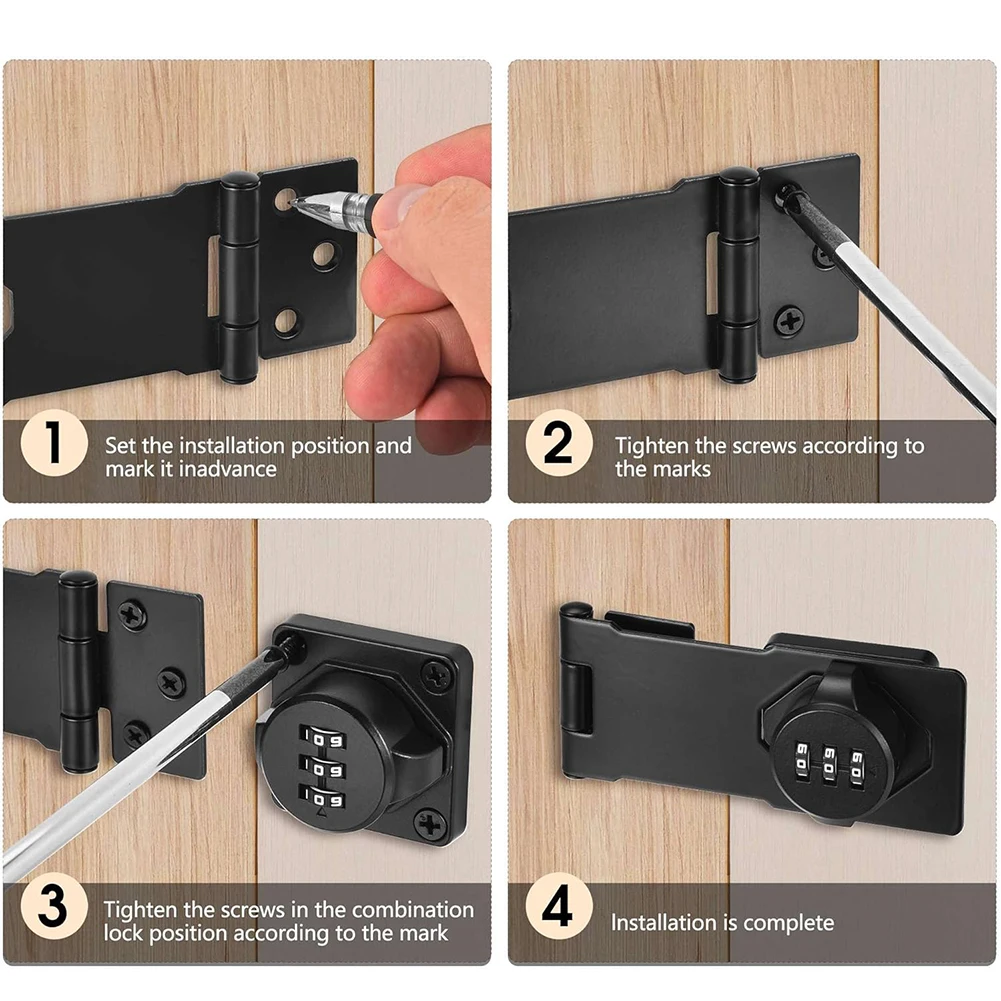 1 Set the installation position and mark it inadvance

2 Tighten the screws according to the marks

3 Tighten the screws in the combination lock position according to the mark

4 Installation is complete