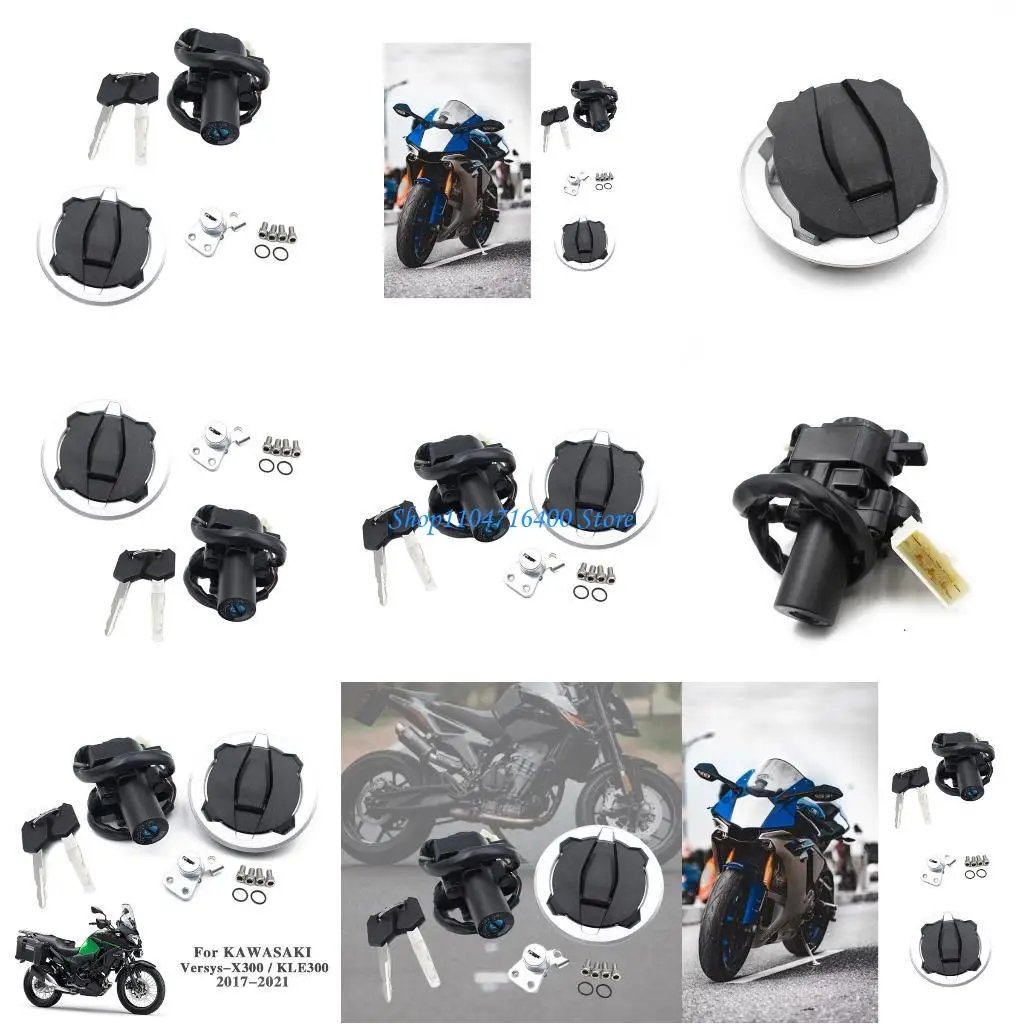 Shop1104716400 Store

For KAWASAKI
Versys-X300 / KLE300
2017-2021