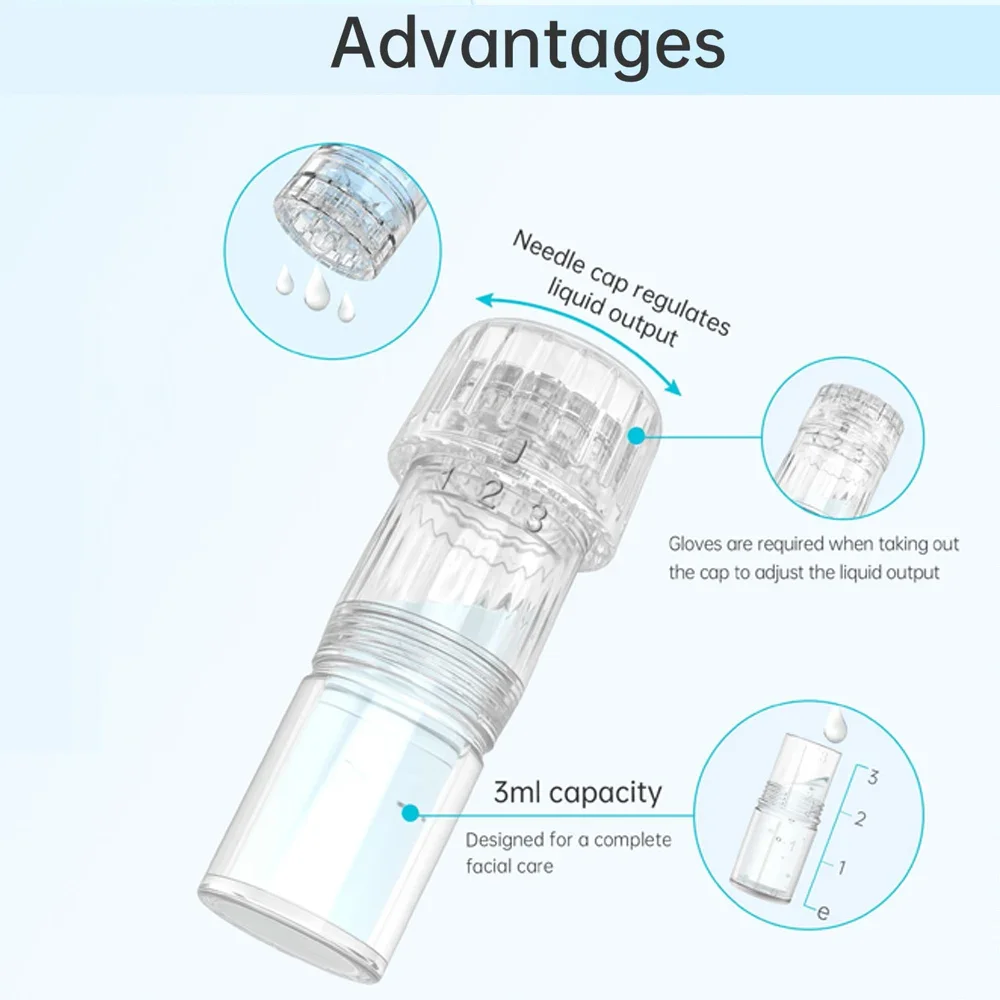 Advantages

Needle cap regulates liquid output

1 2 3

Gloves are required when taking out the cap to adjust the liquid output

3ml capacity

Designed for a complete facial care

3
2
1
e