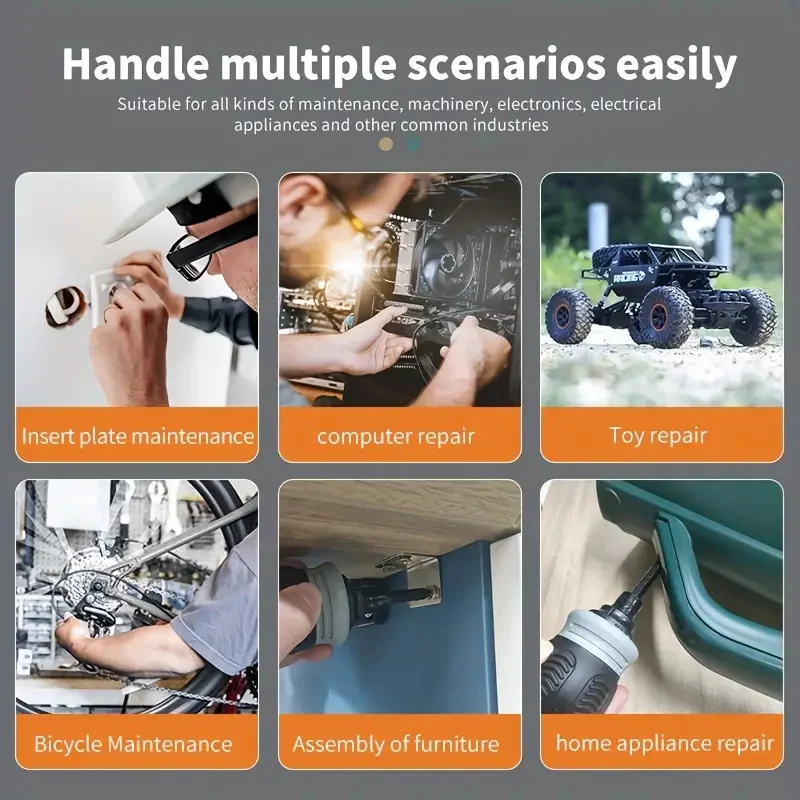 Handle multiple scenarios easily

Suitable for all kinds of maintenance, machinery, electronics, electrical appliances and other common industries

Insert plate maintenance

computer repair

RACING

Toy repair

Bicycle Maintenance

Assembly of furniture

home appliance repair