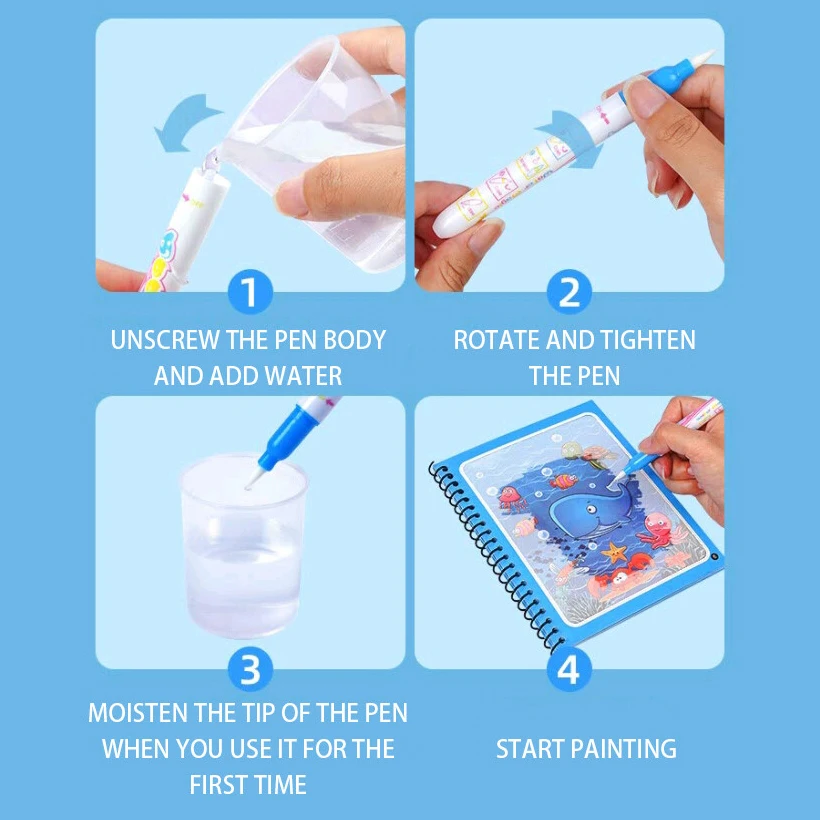 1

UNSCREW THE PEN BODY AND ADD WATER

2

ROTATE AND TIGHTEN THE PEN

3

MOISTEN THE TIP OF THE PEN WHEN YOU USE IT FOR THE FIRST TIME

4

START PAINTING