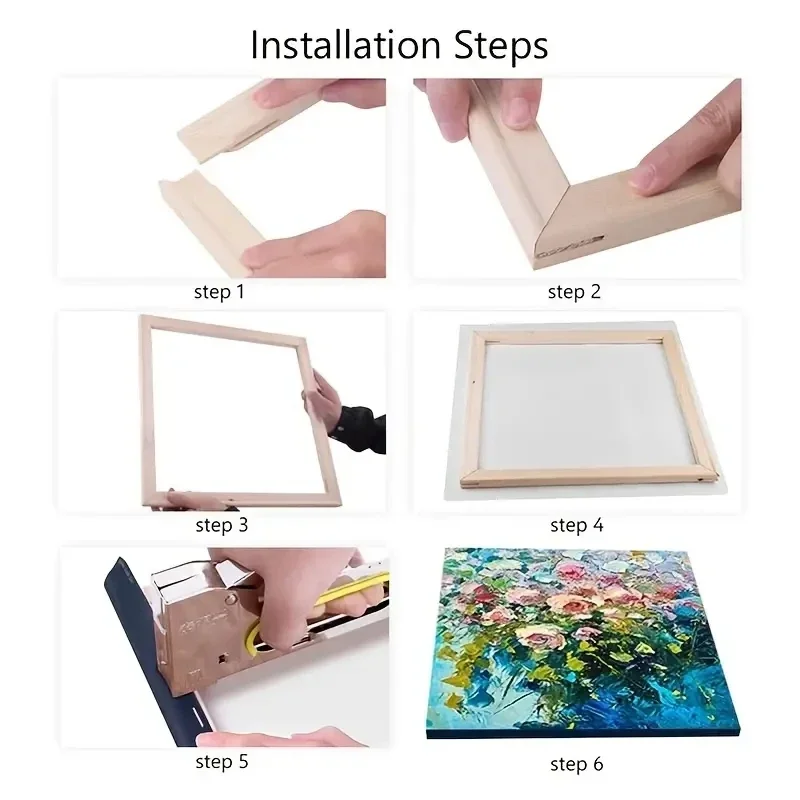 Installation Steps

step 1

step 2

step 3

step 4

step 5

step 6