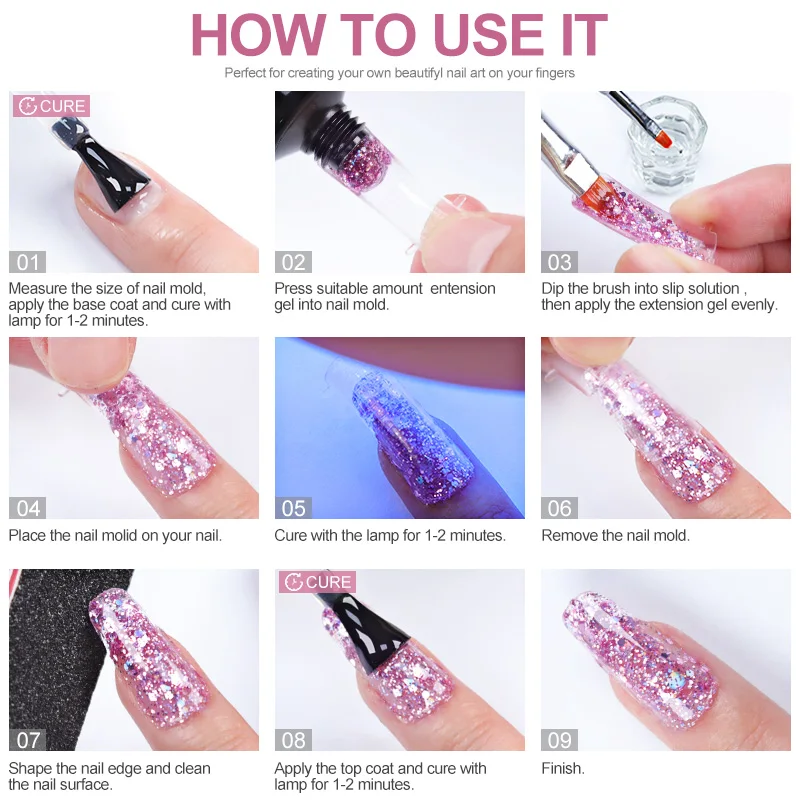 HOW TO USE IT

Perfect for creating your own beautifyl nail art on your fingers

CURE

01

Measure the size of nail mold, apply the base coat and cure with lamp for 1-2 minutes.

02

Press suitable amount entension gel into nail mold.

03

Dip the brush into slip solution , then apply the extension gel evenly.

04

Place the nail molid on your nail.

05

Cure with the lamp for 1-2 minutes.

06

Remove the nail mold.

07

Shape the nail edge and clean the nail surface.

CURE

08

Apply the top coat and cure with lamp for 1-2 minutes.

09

Finish.