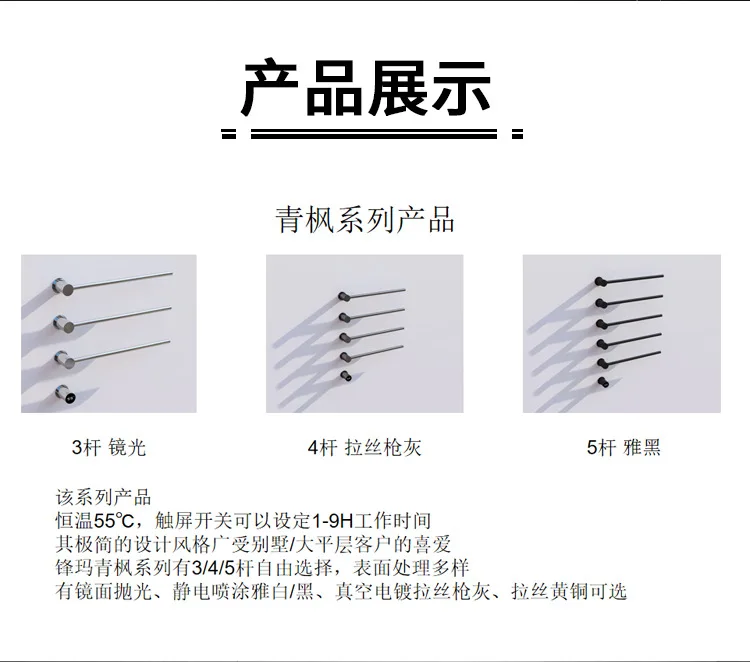 产品展示

青枫系列产品

3杆 镜光

4杆 拉丝枪灰

5杆 雅黑

该系列产品
恒温55℃，触屏开关可以设定1-9H工作时间
其极简的设计风格广受别墅/大平层客户的喜爱
锋玛青枫系列有3/4/5杆自由选择，表面处理多样
有镜面抛光、静电喷涂雅白/黑、真空电镀拉丝枪灰、拉丝黄铜可选