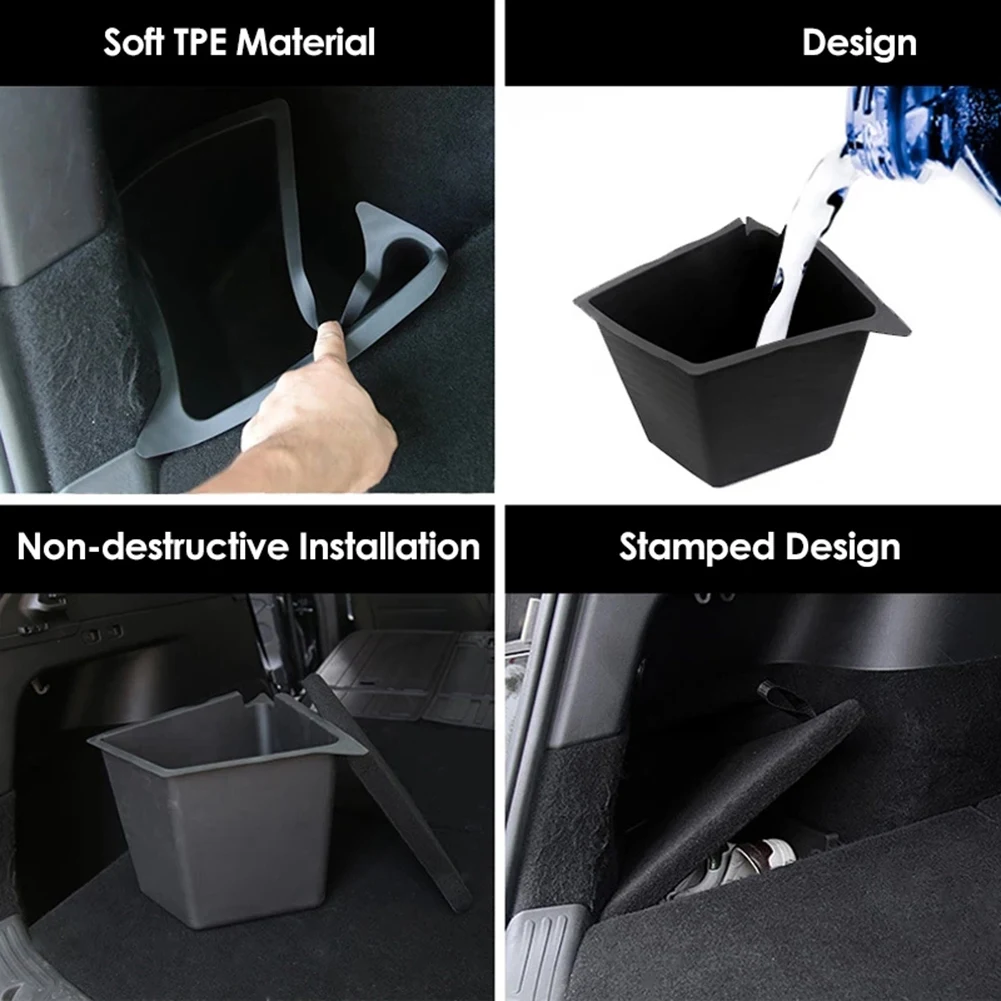 Soft TPE Material

Design

Non-destructive Installation

Stamped Design