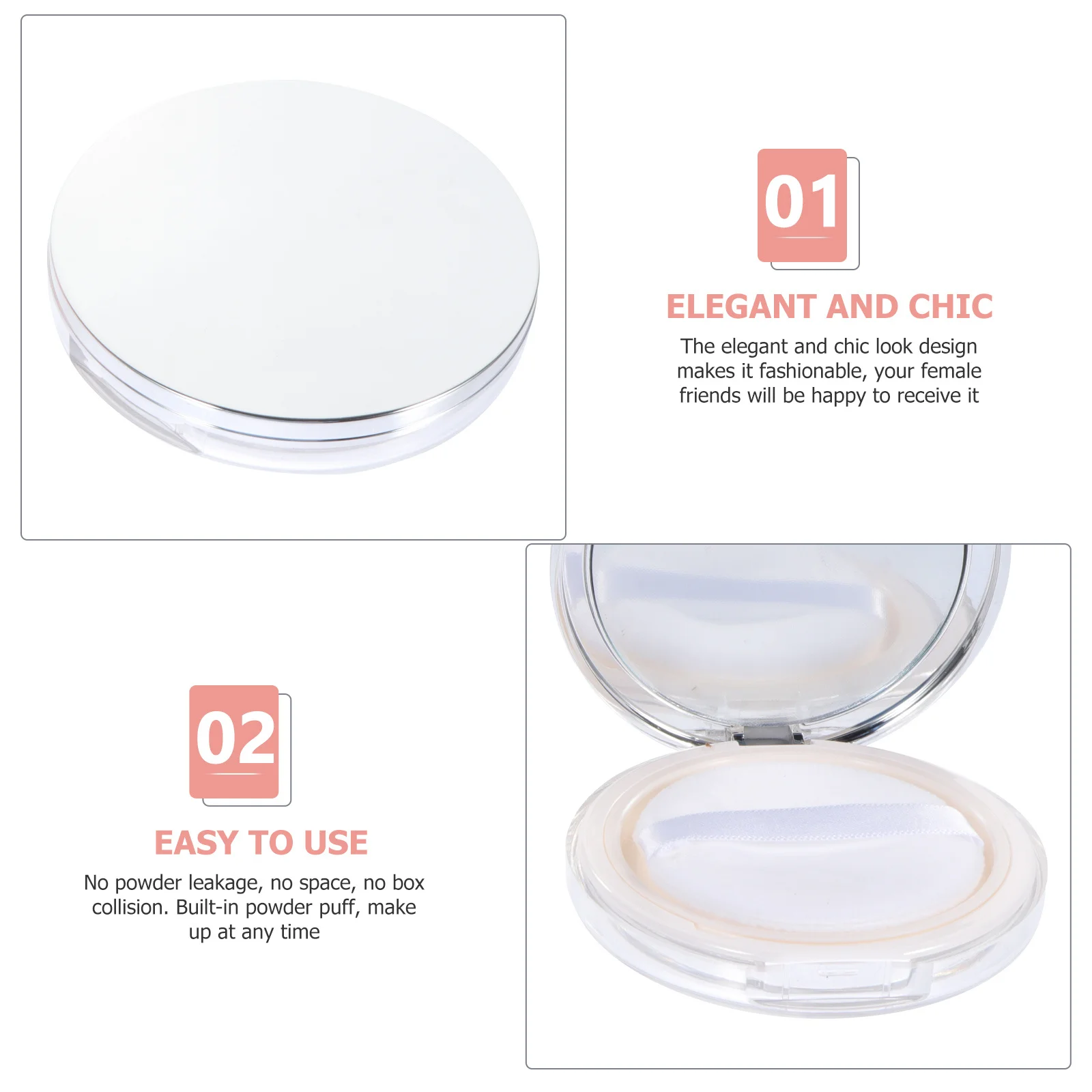 01

ELEGANT AND CHIC

The elegant and chic look design makes it fashionable, your female friends will be happy to receive it

02

EASY TO USE

No powder leakage, no space, no box collision. Built-in powder puff, make up at any time