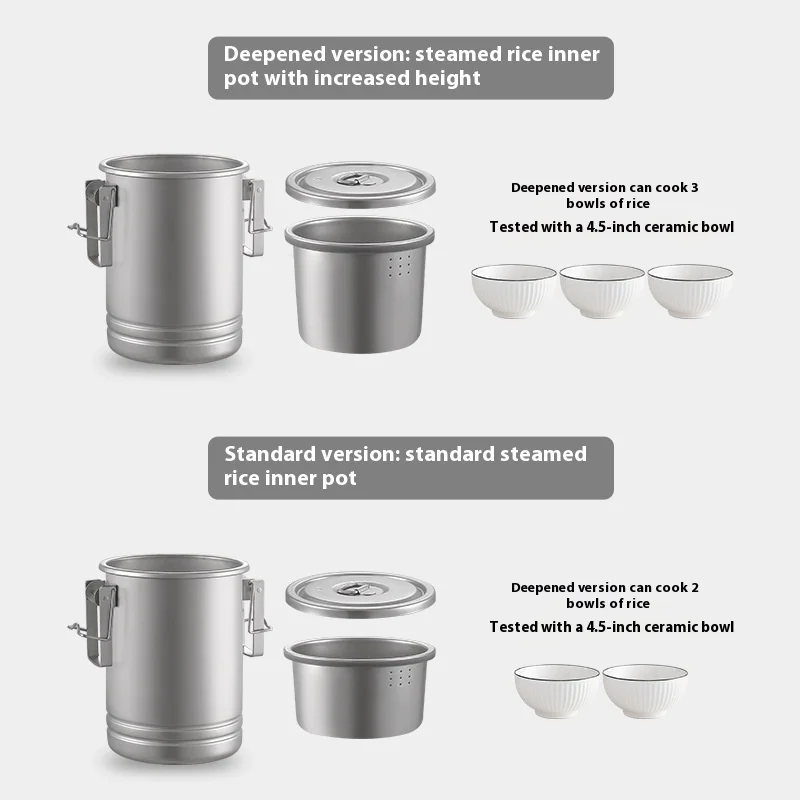 Deepened version: steamed rice inner pot with increased height

Deepened version can cook 3 bowls of rice

Tested with a 4.5-inch ceramic bowl

Standard version: standard steamed rice inner pot

Deepened version can cook 2 bowls of rice

Tested with a 4.5-inch ceramic bowl