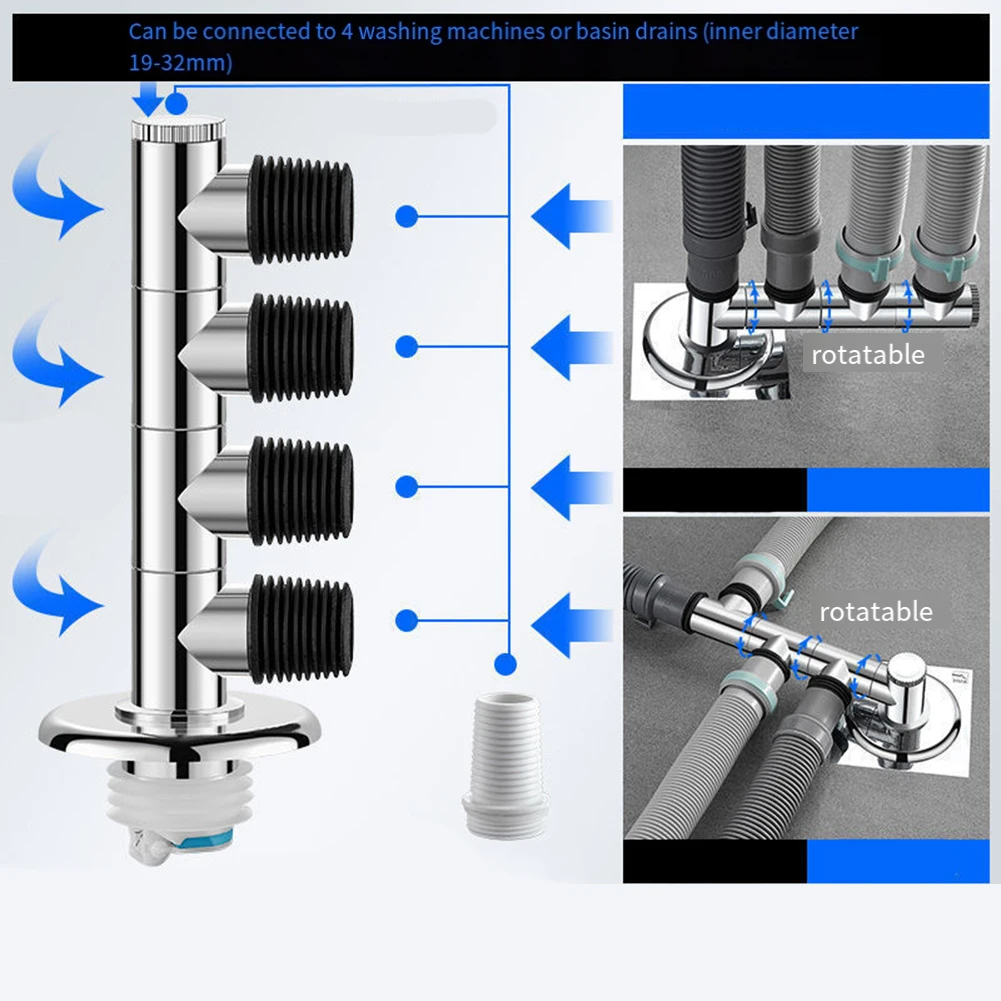 Can be connected to 4 washing machines or basin drains (inner diameter 19-32mm)

rotatable

rotatable