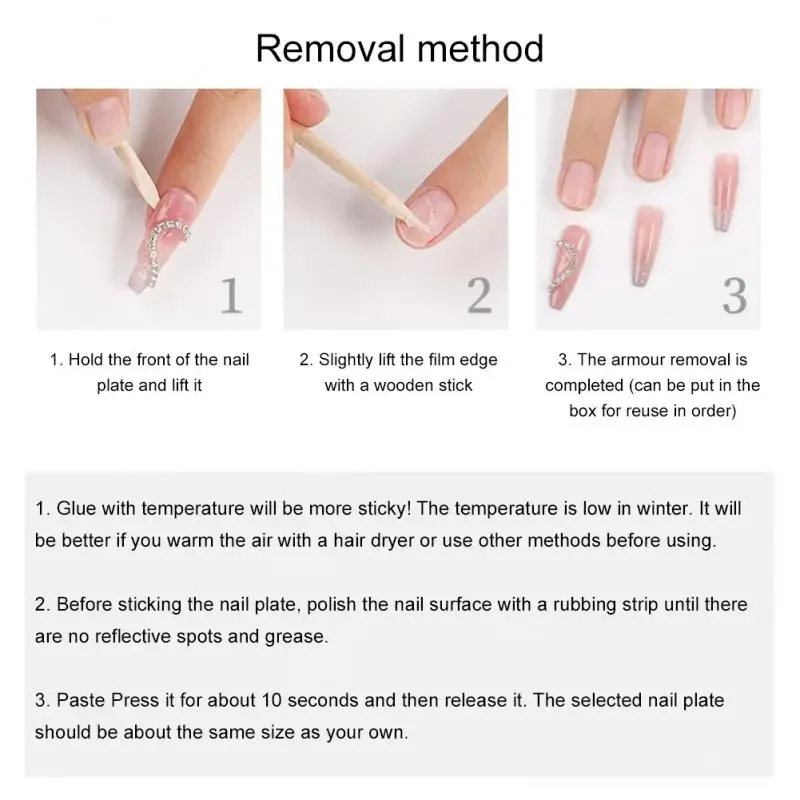 Removal method

1

2

3

1. Hold the front of the nail plate and lift it

2. Slightly lift the film edge with a wooden stick

3. The armour removal is completed (can be put in the box for reuse in order)

1. Glue with temperature will be more sticky! The temperature is low in winter. It will be better if you warm the air with a hair dryer or use other methods before using.

2. Before sticking the nail plate, polish the nail surface with a rubbing strip until there are no reflective spots and grease.

3. Paste Press it for about 10 seconds and then release it. The selected nail plate should be about the same size as your own.