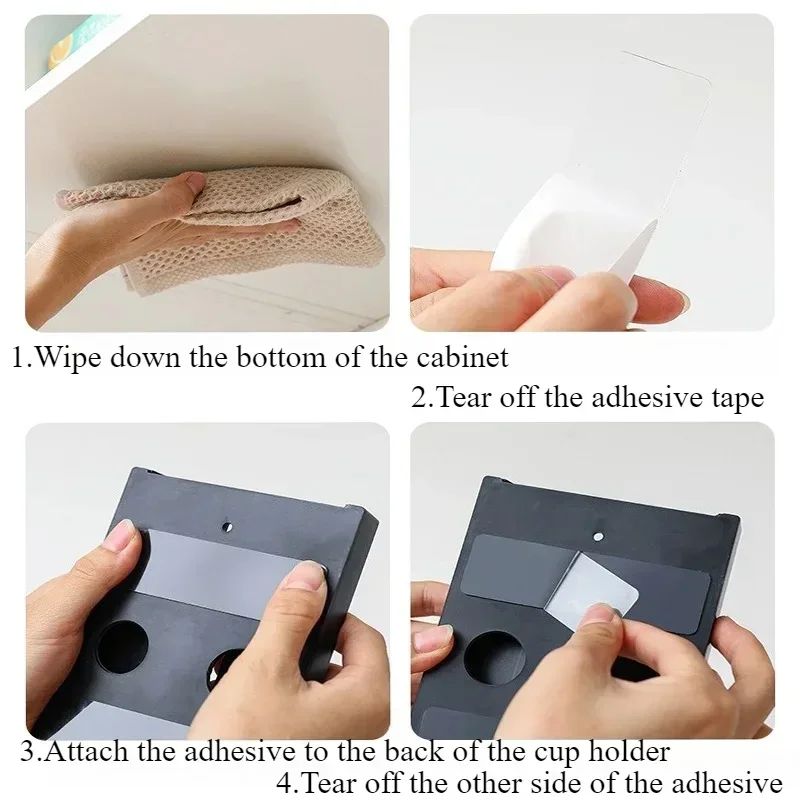 1.Wipe down the bottom of the cabinet

2.Tear off the adhesive tape

3.Attach the adhesive to the back of the cup holder

4.Tear off the other side of the adhesive