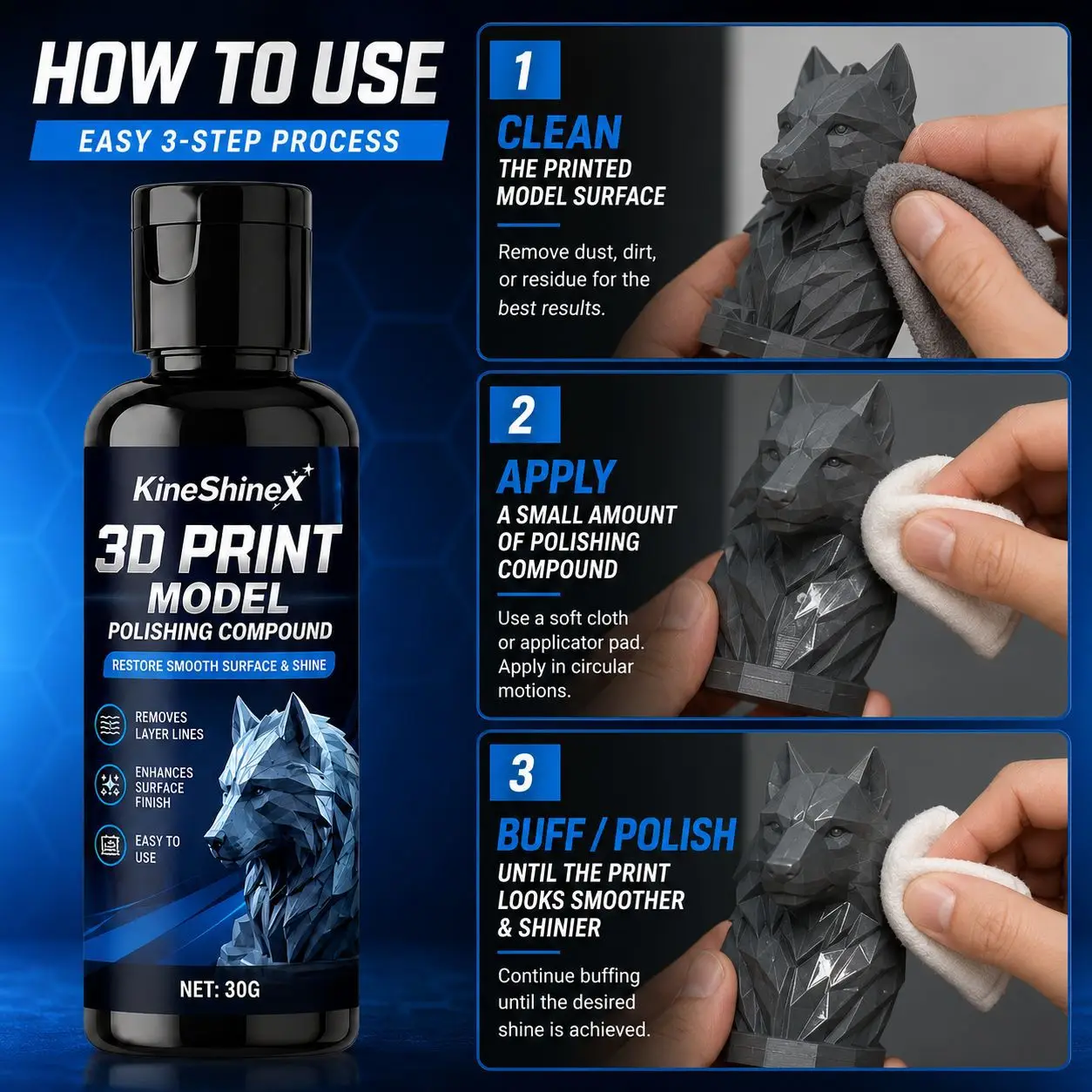 HOW TO USE

EASY 3-STEP PROCESS

KineShineX

3D PRINT
MODEL
POLISHING COMPOUND

RESTORE SMOOTH SURFACE & SHINE

REMOVES LAYER LINES

ENHANCES SURFACE FINISH

EASY TO USE

NET: 30G

1

CLEAN
THE PRINTED MODEL SURFACE

Remove dust, dirt, or residue for the best results.

2

APPLY
A SMALL AMOUNT OF POLISHING COMPOUND

Use a soft cloth or applicator pad. Apply in circular motions.

3

BUFF / POLISH
UNTIL THE PRINT LOOKS SMOOTHER & SHINIER

Continue buffing until the desired shine is achieved.