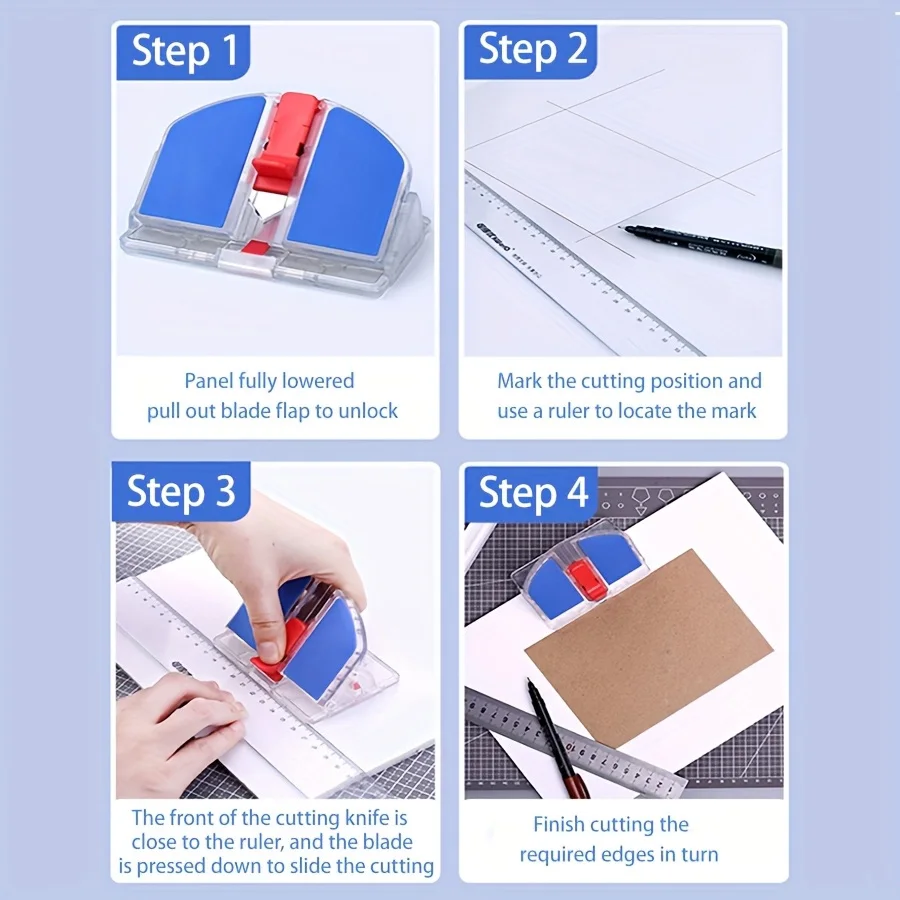 Step 1

Panel fully lowered
pull out blade flap to unlock

Step 2

Mark the cutting position and
use a ruler to locate the mark

Step 3

The front of the cutting knife is
close to the ruler, and the blade
is pressed down to slide the cutting

Step 4

Finish cutting the
required edges in turn