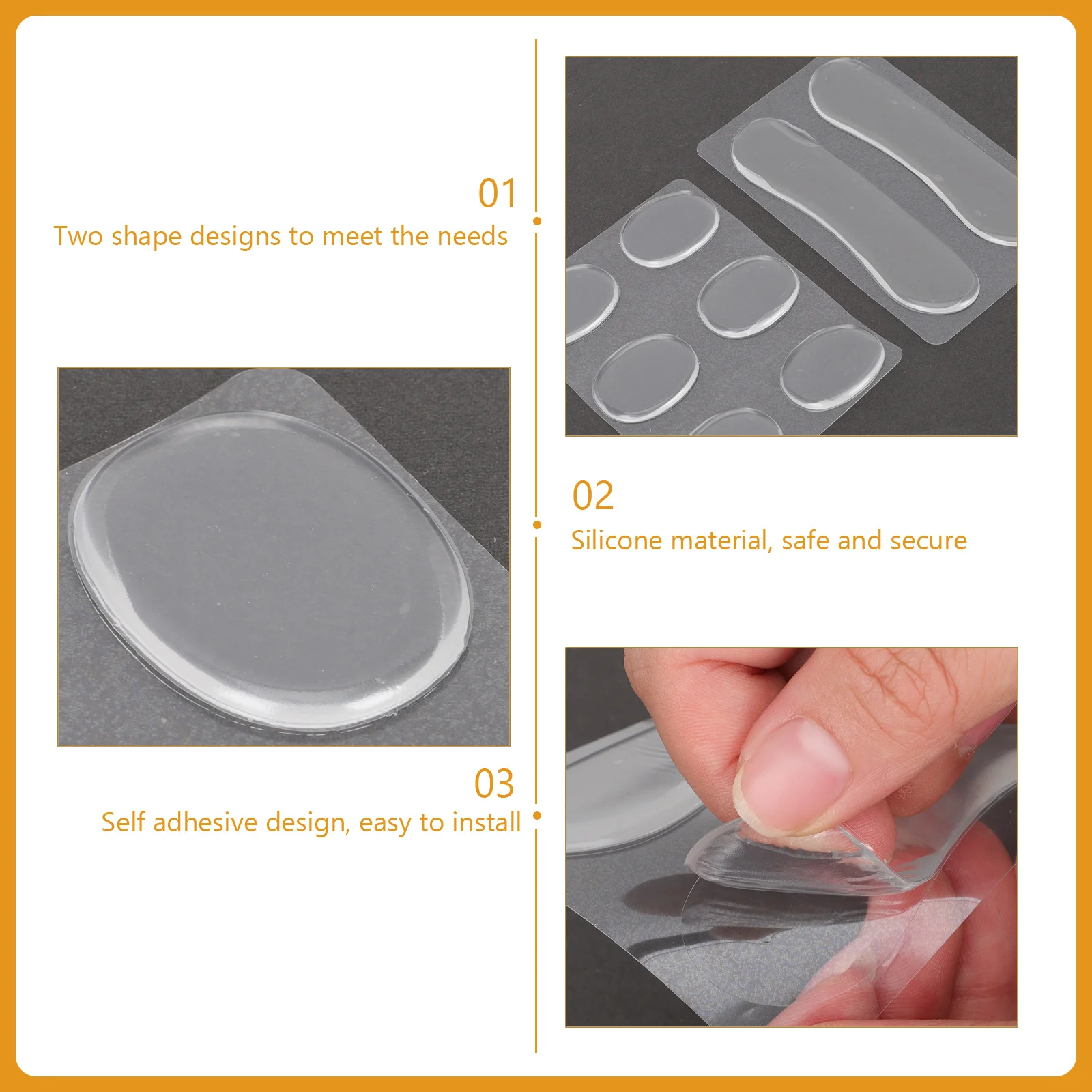 01
Two shape designs to meet the needs

02
Silicone material, safe and secure

03
Self adhesive design, easy to install