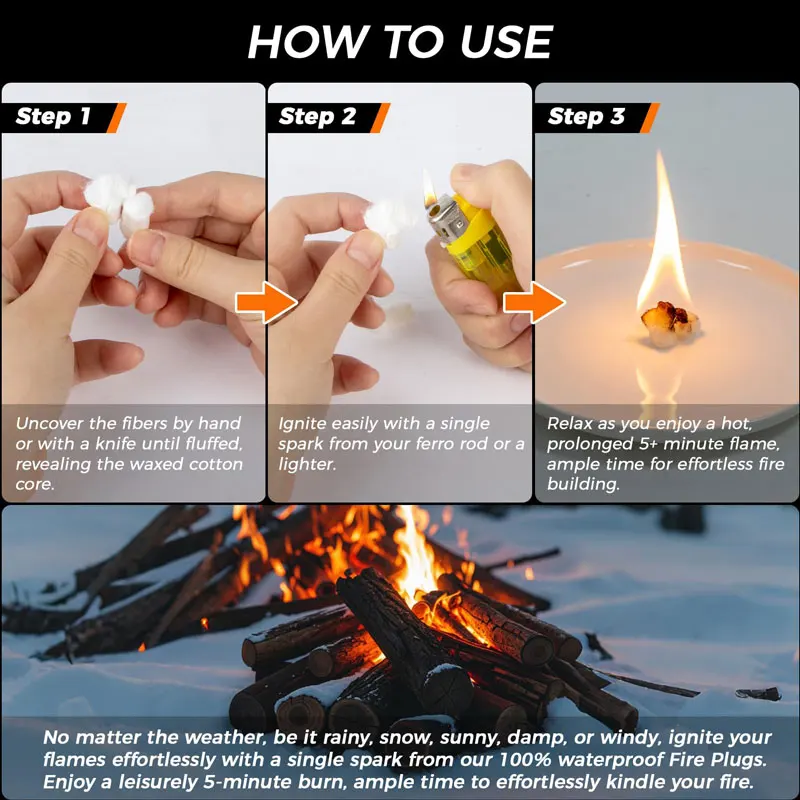 HOW TO USE

Step 1

Uncover the fibers by hand or with a knife until fluffed, revealing the waxed cotton core.

Step 2

Ignite easily with a single spark from your ferro rod or a lighter.

Step 3

Relax as you enjoy a hot, prolonged 5+ minute flame, ample time for effortless fire building.

No matter the weather, be it rainy, snow, sunny, damp, or windy, ignite your flames effortlessly with a single spark from our 100% waterproof Fire Plugs. Enjoy a leisurely 5-minute burn, ample time to effortlessly kindle your fire.