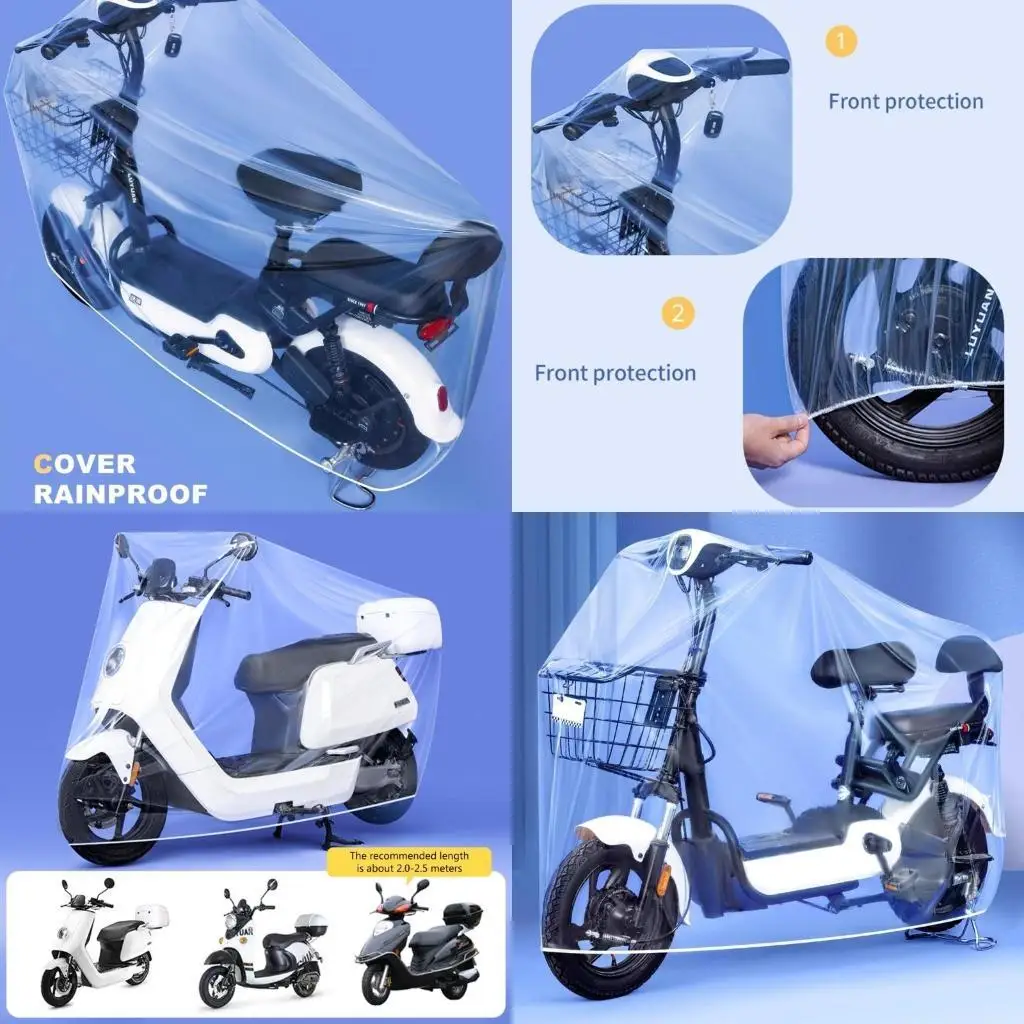 COVER
RAINPROOF

1
Front protection

2
Front protection

LUYUAN

The recommended length is about 2.0-2.5 meters