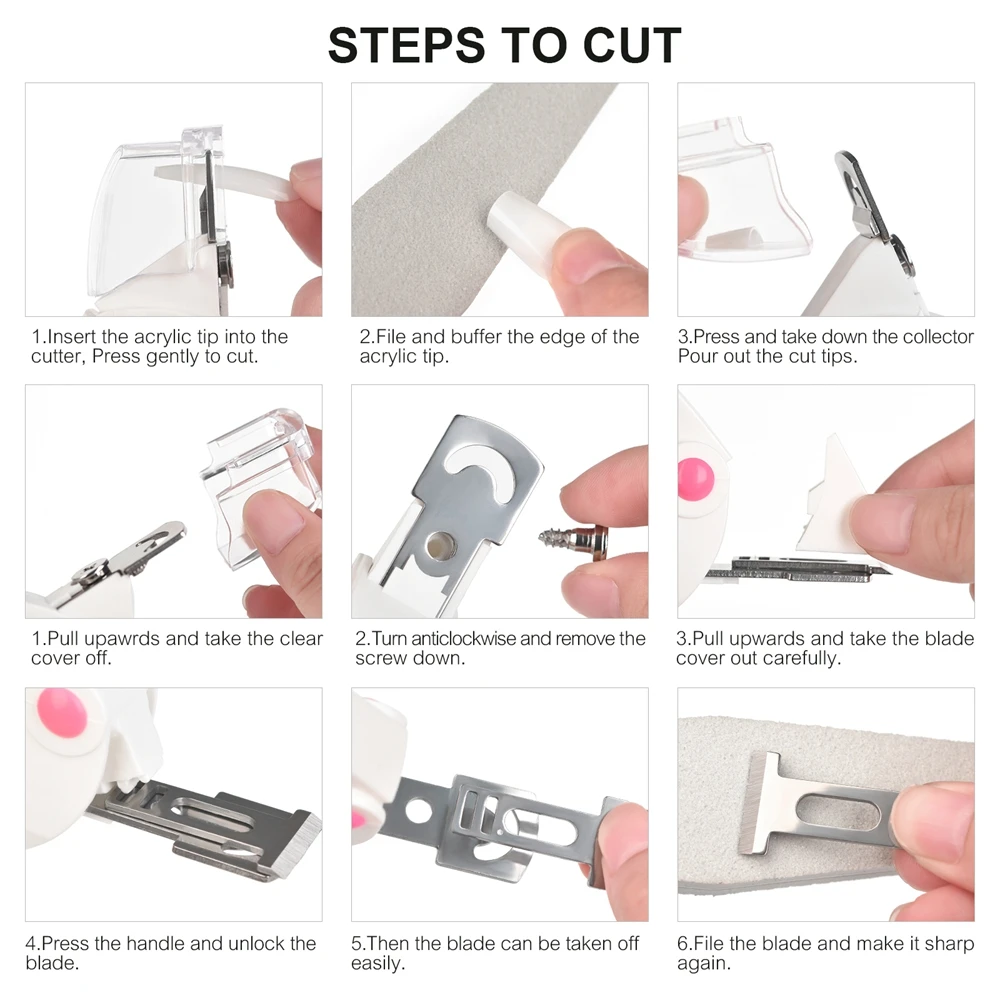 STEPS TO CUT

1.Insert the acrylic tip into the cutter, Press gently to cut.

2.File and buffer the edge of the acrylic tip.

3.Press and take down the collector Pour out the cut tips.

1.Pull upawrds and take the clear cover off.

2.Turn anticlockwise and remove the screw down.

3.Pull upwards and take the blade cover out carefully.

4.Press the handle and unlock the blade.

5.Then the blade can be taken off easily.

6.File the blade and make it sharp again.