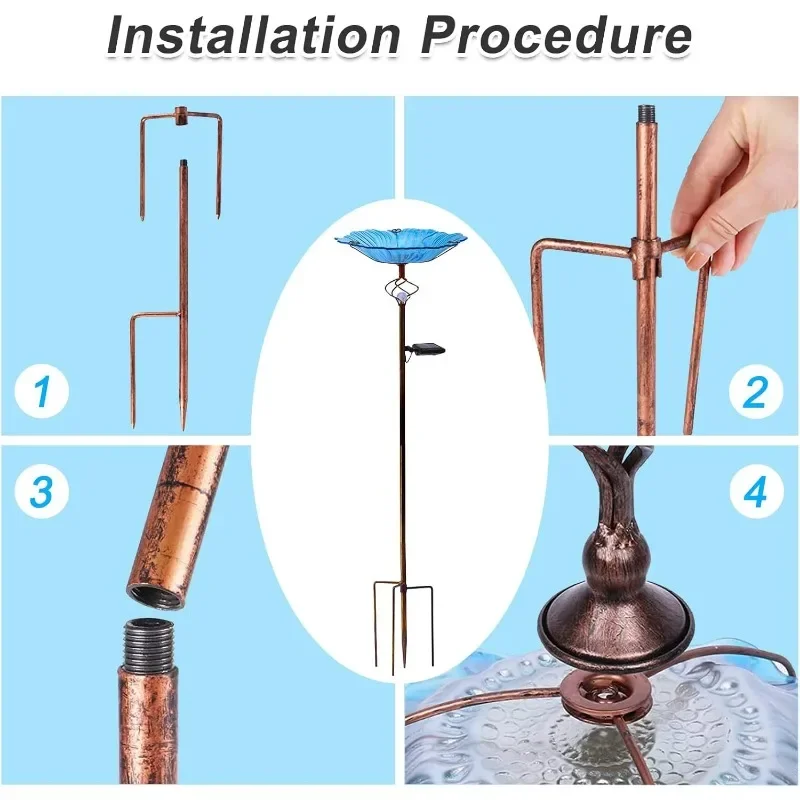 Installation Procedure

1

2

3

4