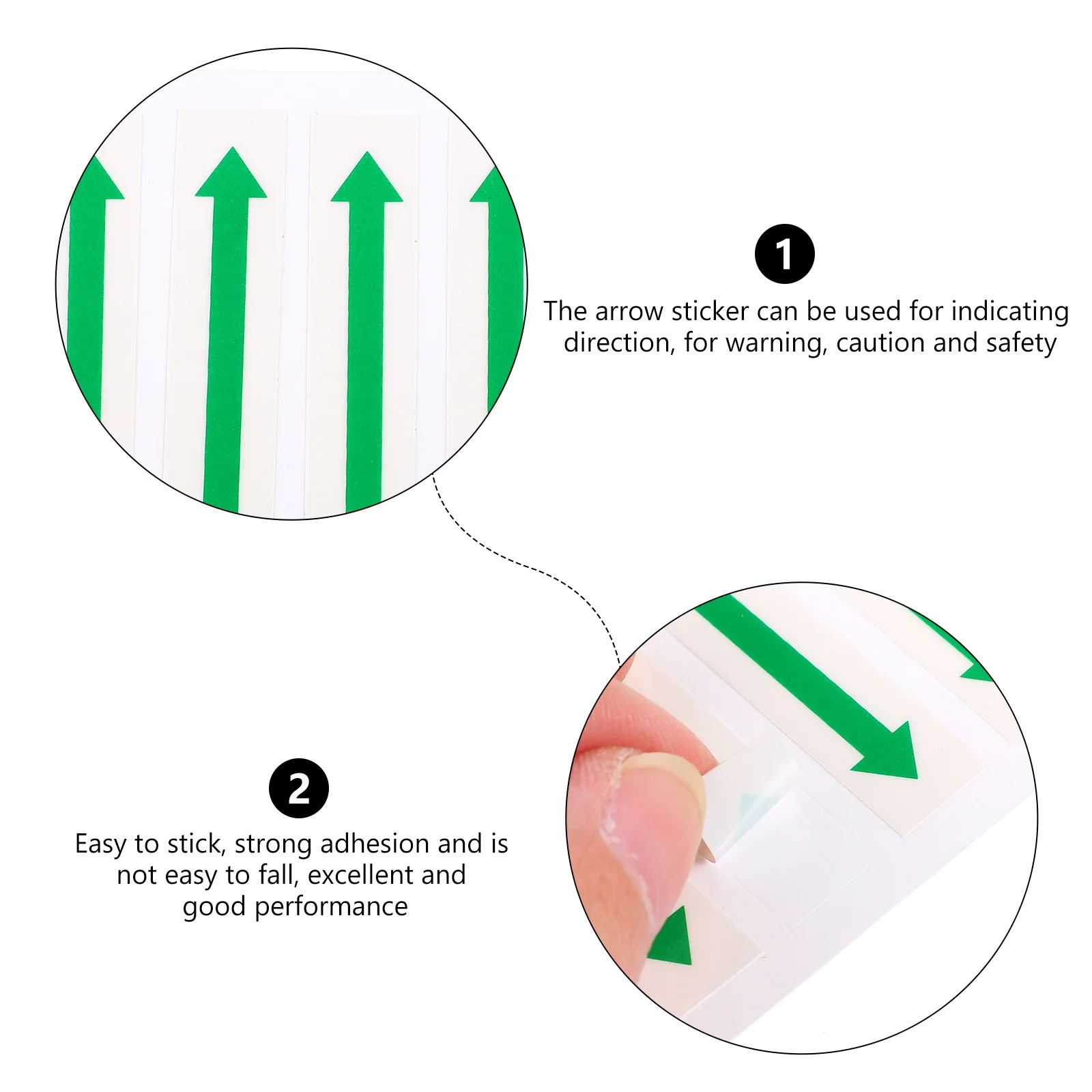 1

The arrow sticker can be used for indicating direction, for warning, caution and safety

2

Easy to stick, strong adhesion and is not easy to fall, excellent and good performance