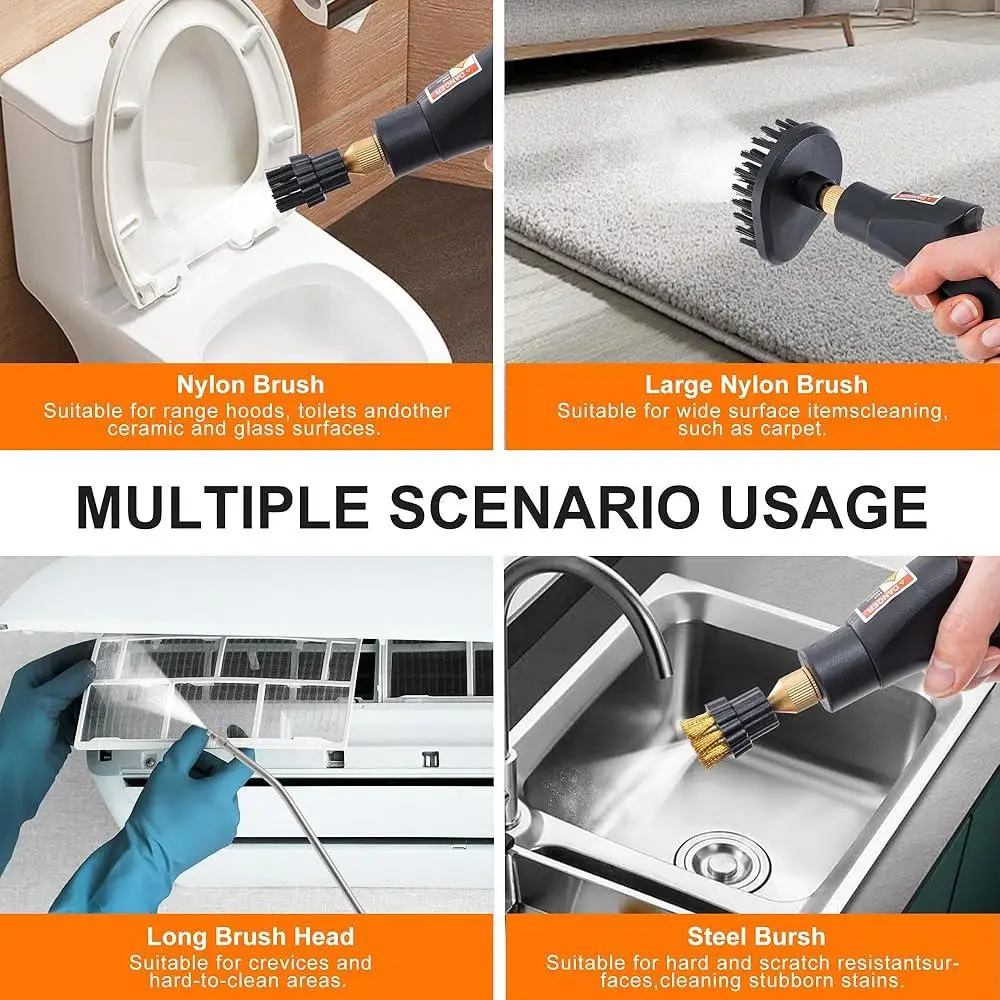 Nylon Brush
Suitable for range hoods, toilets andother ceramic and glass surfaces.

Large Nylon Brush
Suitable for wide surface itemscleaning, such as carpet.

MULTIPLE SCENARIO USAGE

Long Brush Head
Suitable for crevices and hard-to-clean areas.

Steel Bursh
Suitable for hard and scratch resistantsurfaces,cleaning stubborn stains.