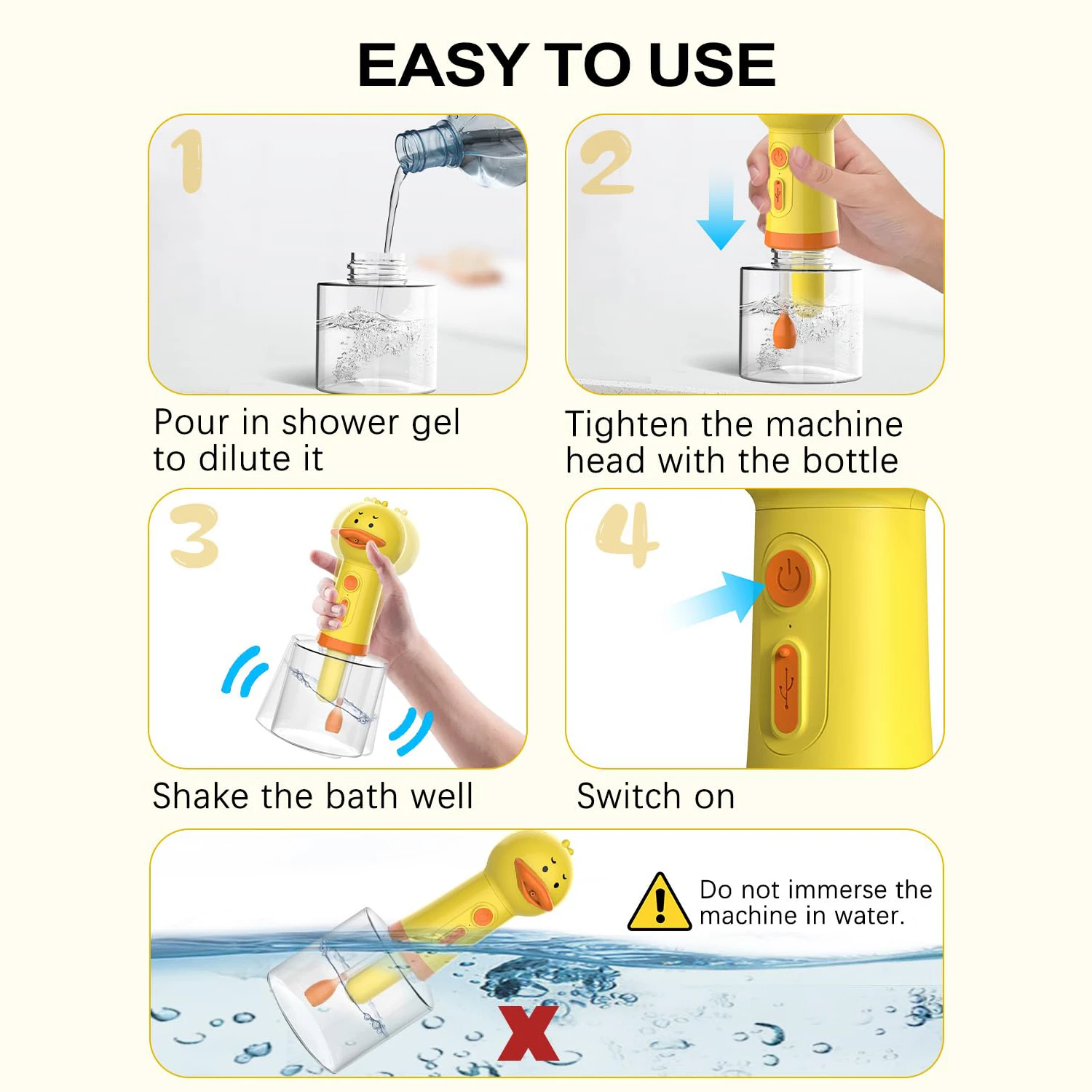 EASY TO USE

1

Pour in shower gel to dilute it

2

Tighten the machine head with the bottle

3

Shake the bath well

4

Switch on

Do not immerse the machine in water.

X