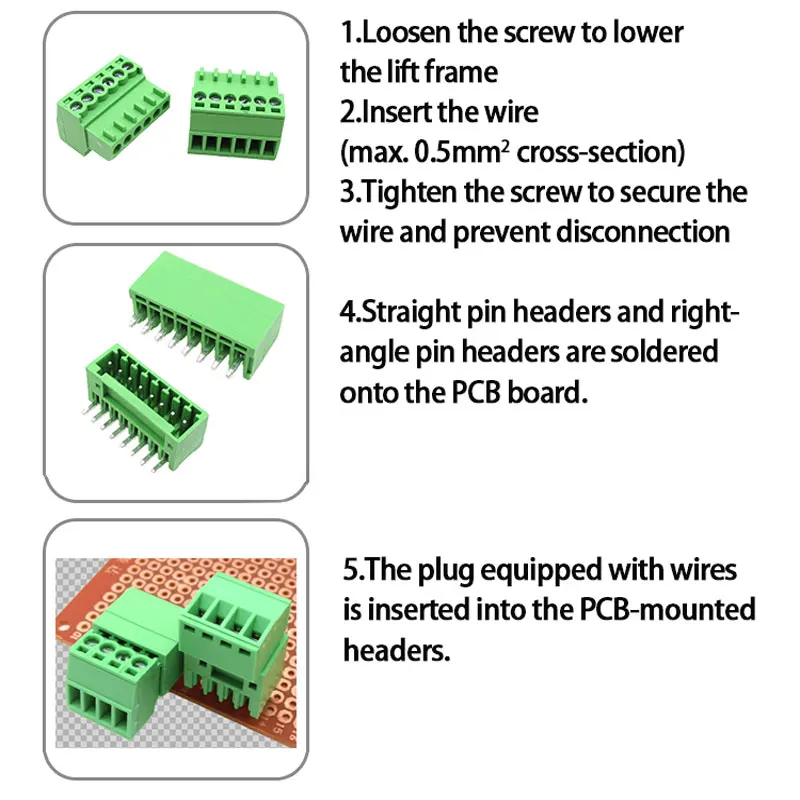 1.Loosen the screw to lower the lift frame
2.Insert the wire (max. 0.5mm$^2$ cross-section)
3.Tighten the screw to secure the wire and prevent disconnection

4.Straight pin headers and right-angle pin headers are soldered onto the PCB board.

5.The plug equipped with wires is inserted into the PCB-mounted headers.