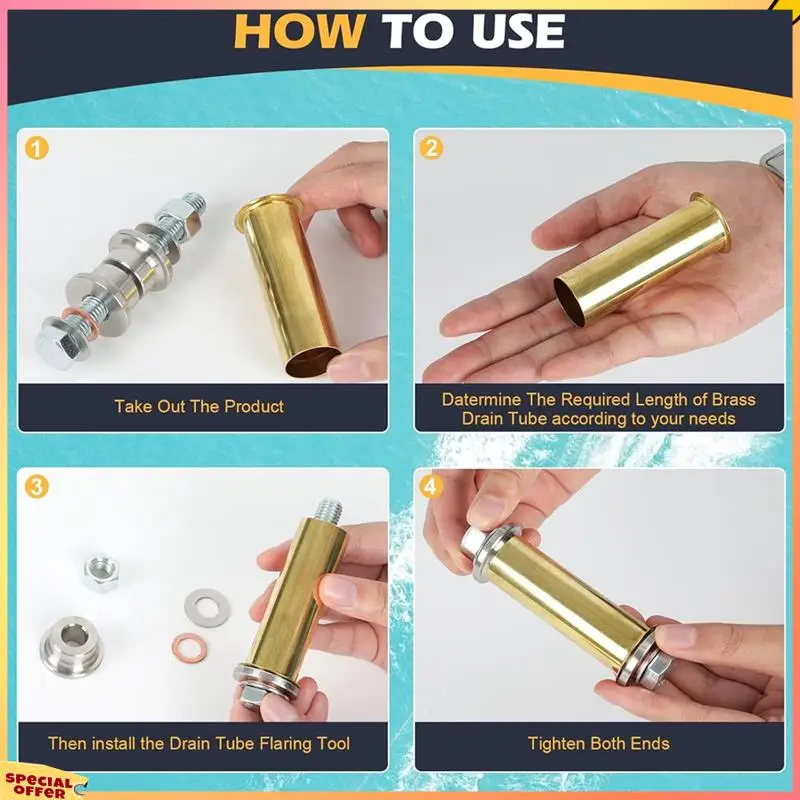 HOW TO USE

1

Take Out The Product

2

Datermine The Required Length of Brass Drain Tube according to your needs

3

Then install the Drain Tube Flaring Tool

4

Tighten Both Ends

SPECIAL OFFER