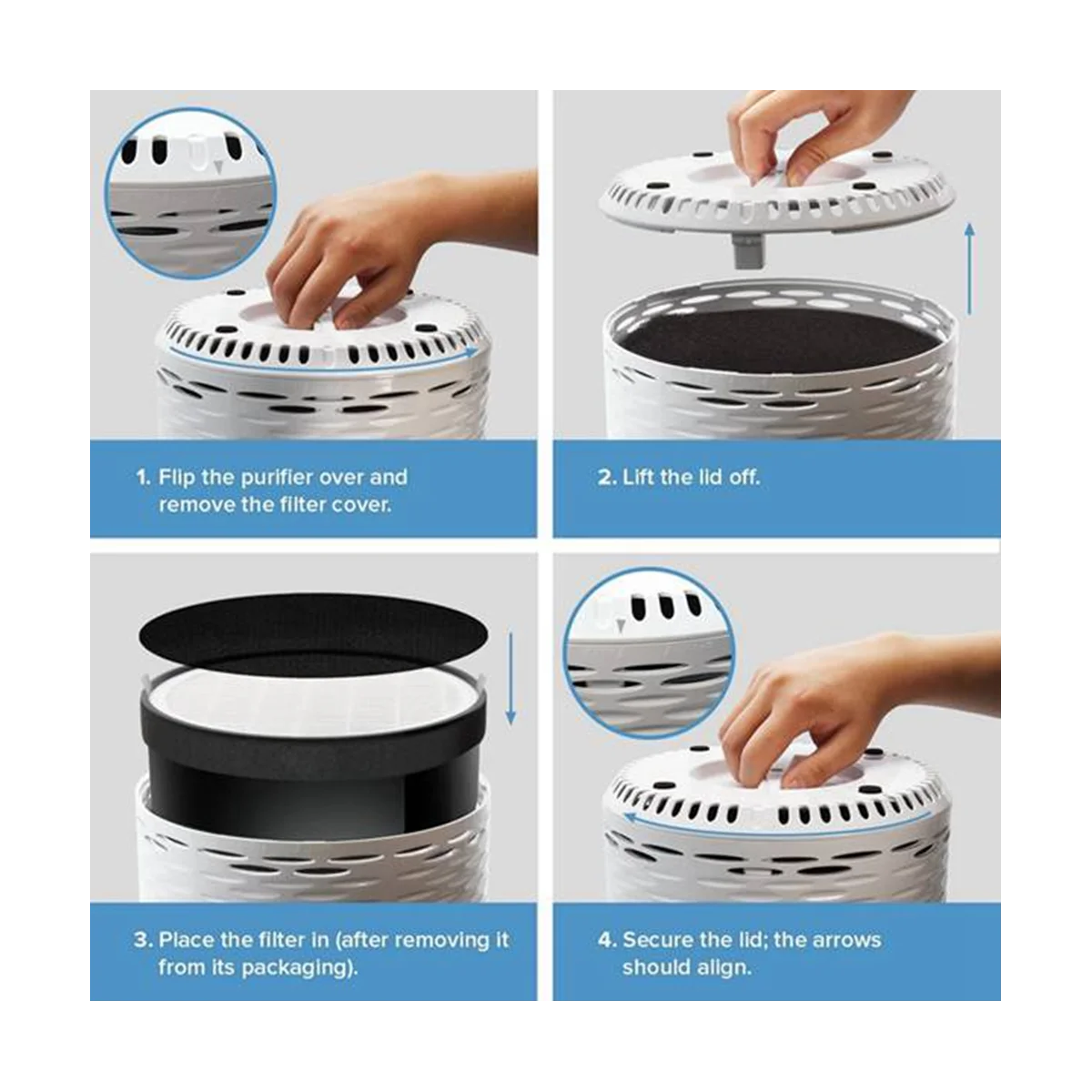 1. Flip the purifier over and remove the filter cover.

2. Lift the lid off.

3. Place the filter in (after removing it from its packaging).

4. Secure the lid; the arrows should align.